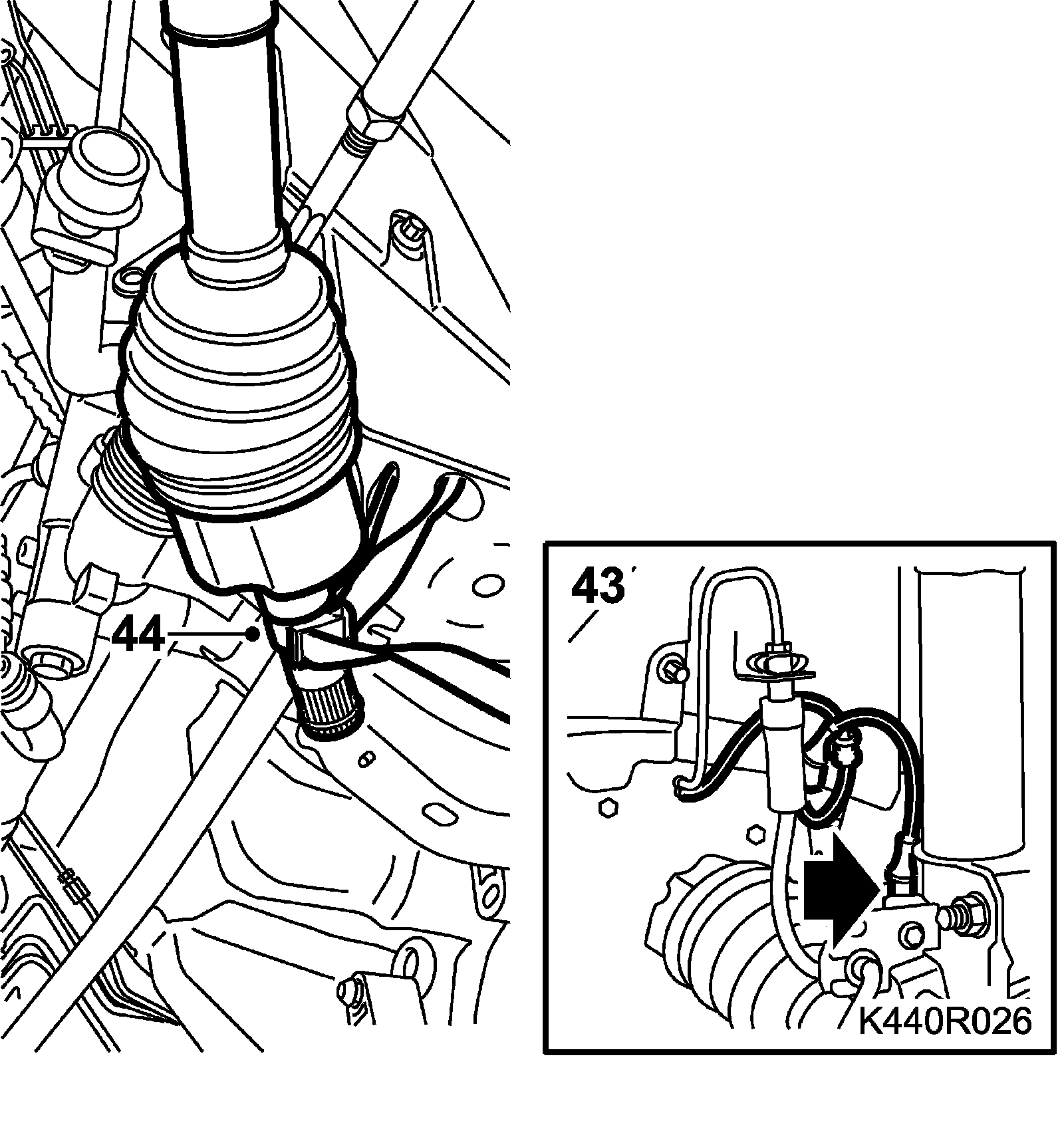 44
43
K440R026