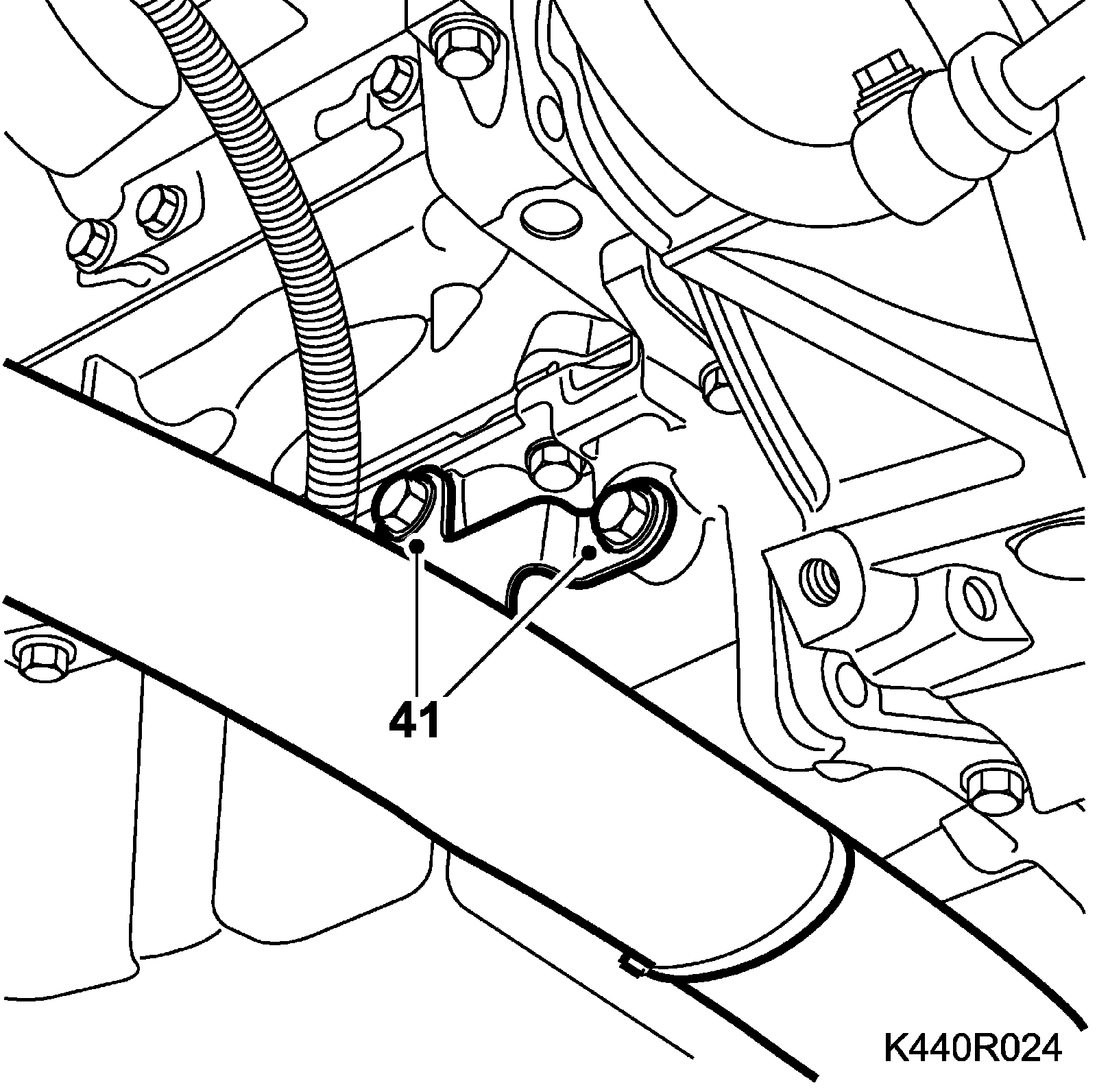 41

K440R024