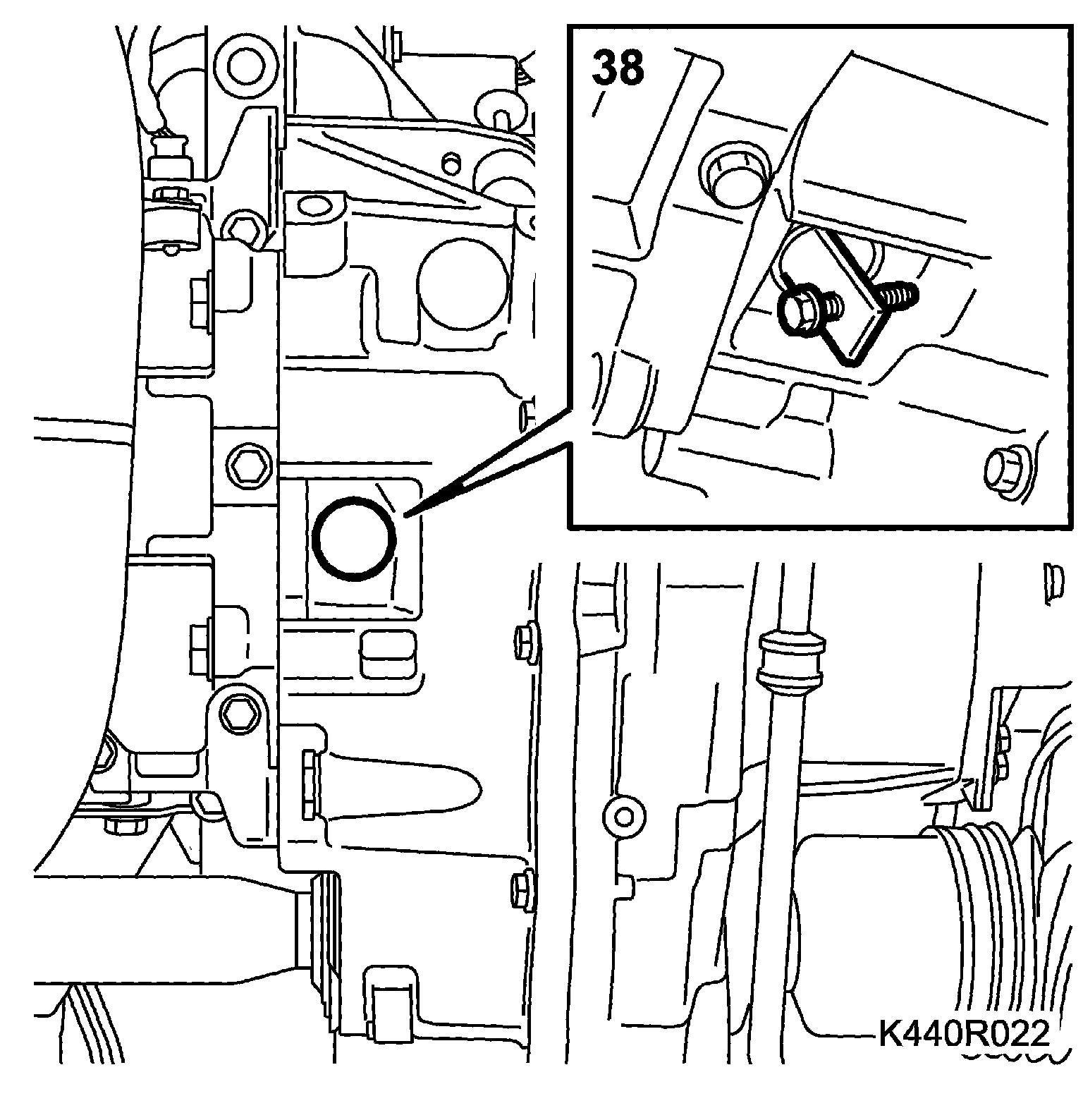 38

K440R022