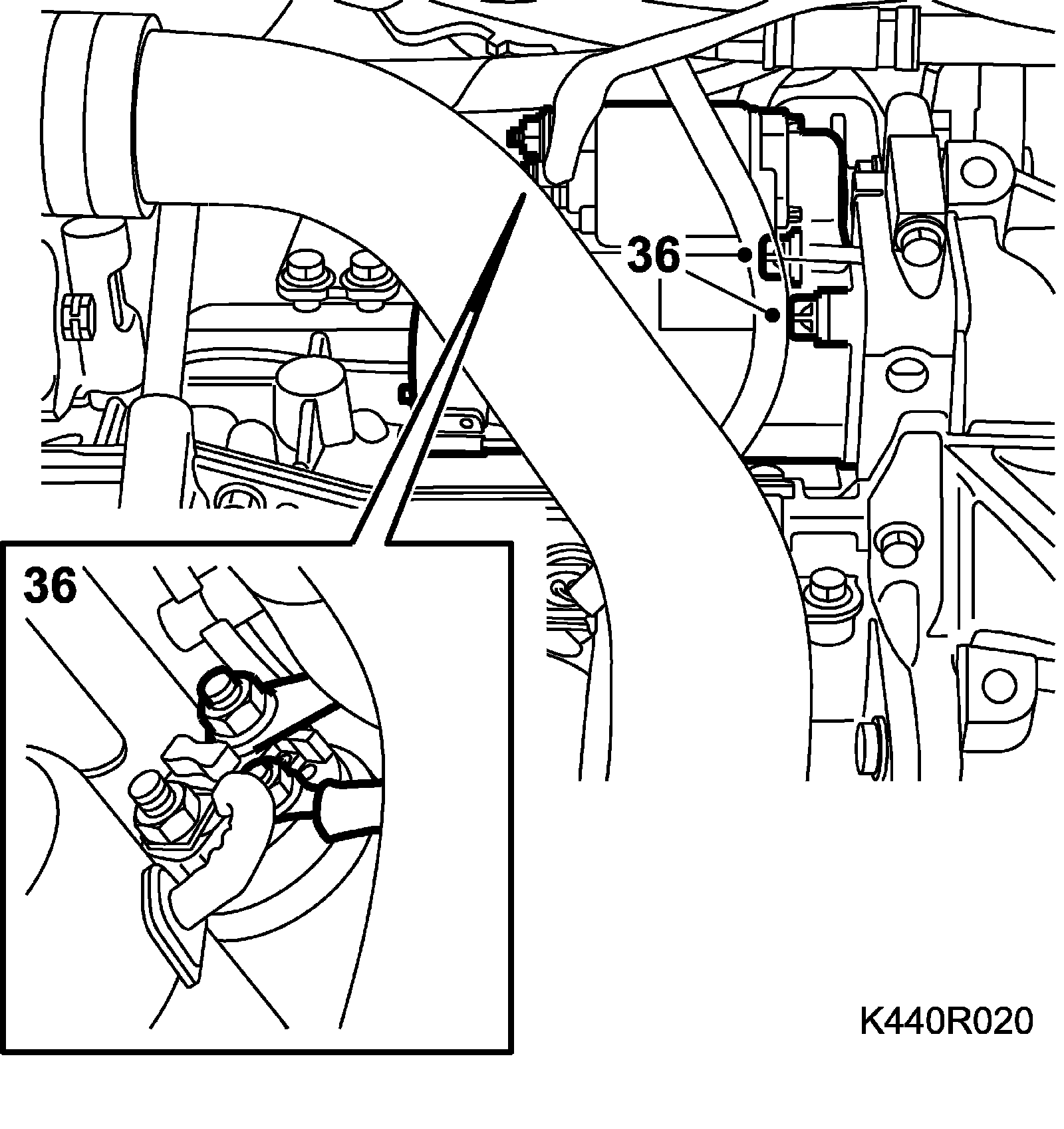 36

36

K440R020