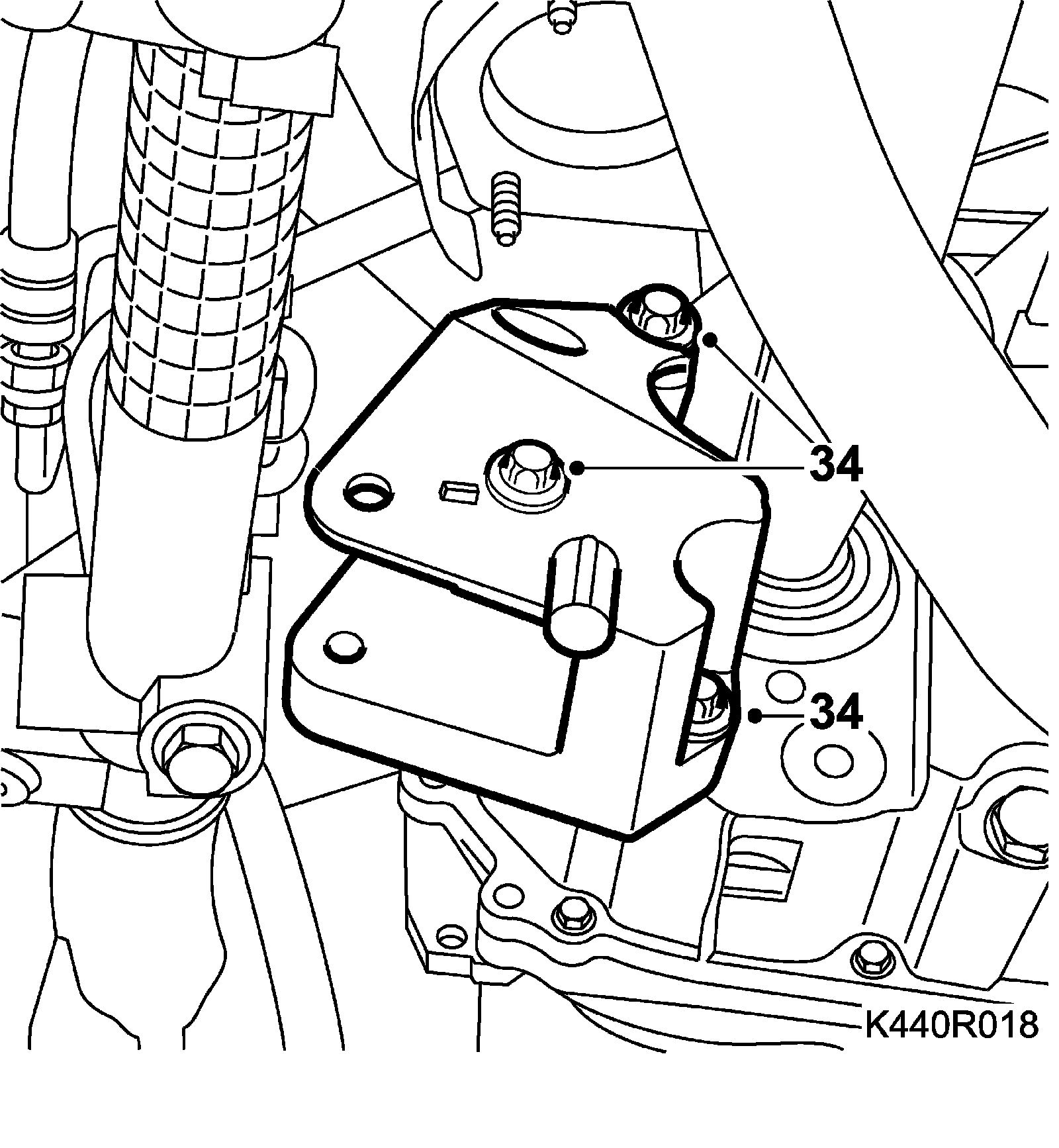 34

34

K440R018