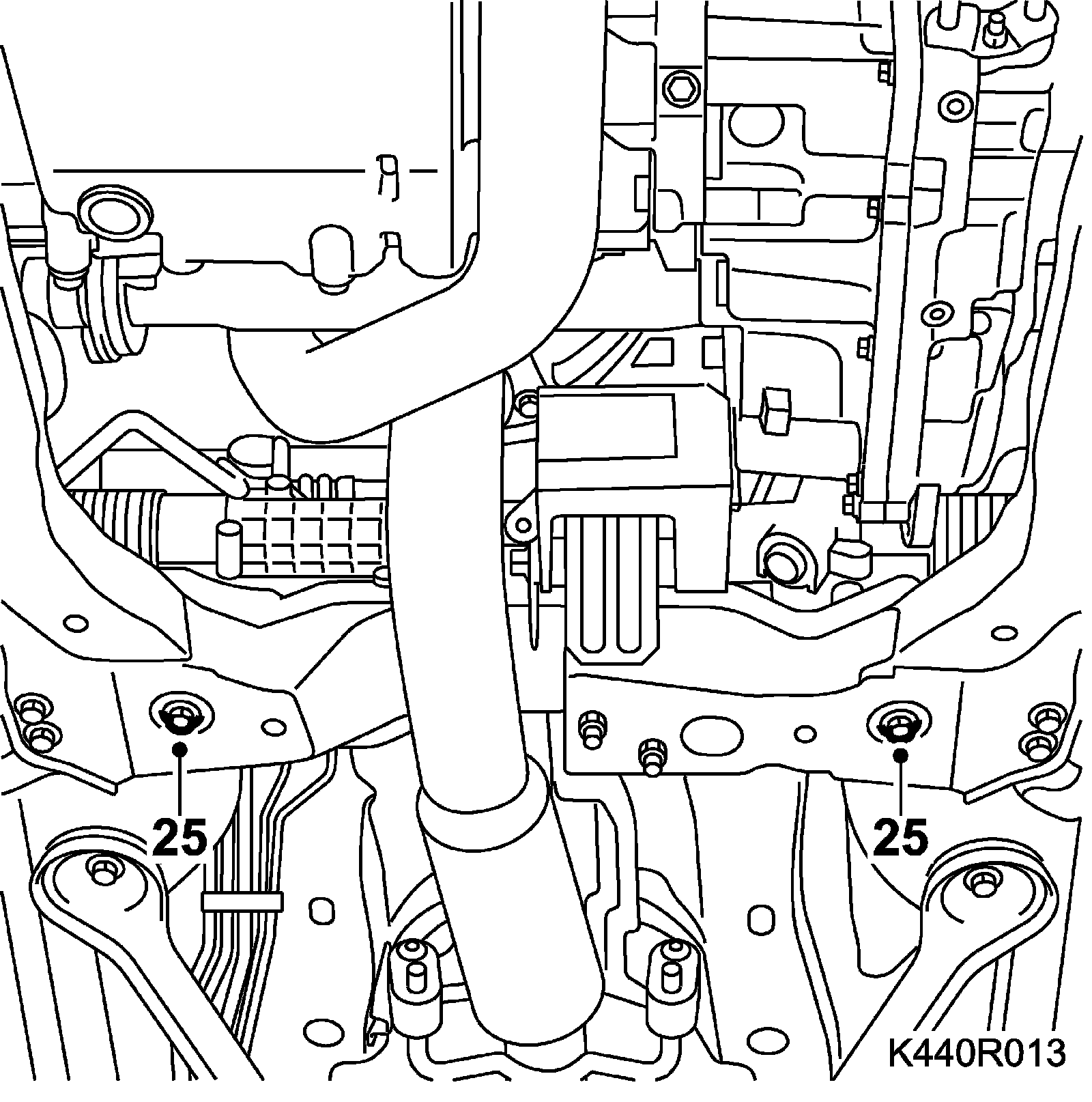 25
25
K440R013