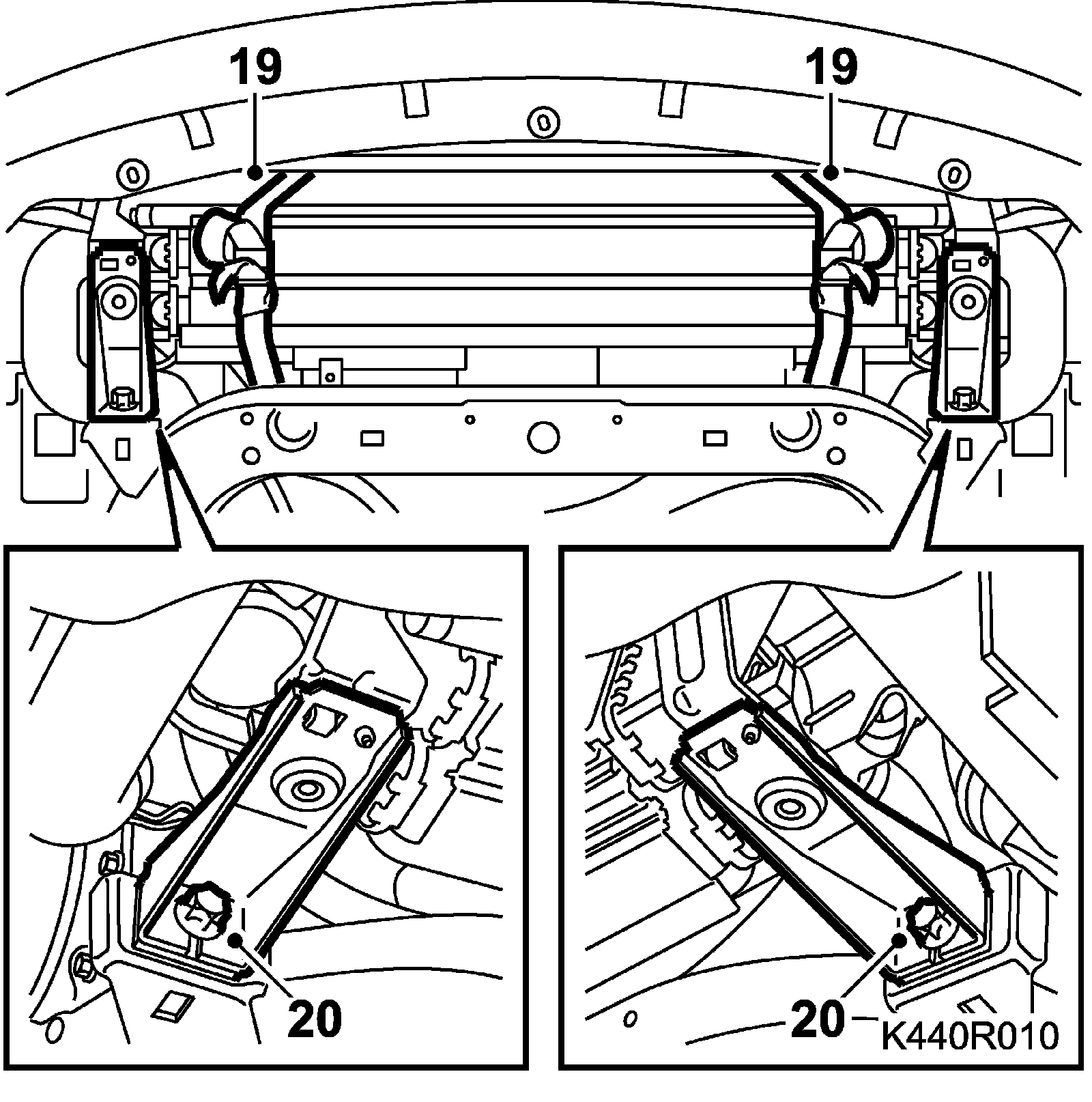 19
19
20
20
K440R010