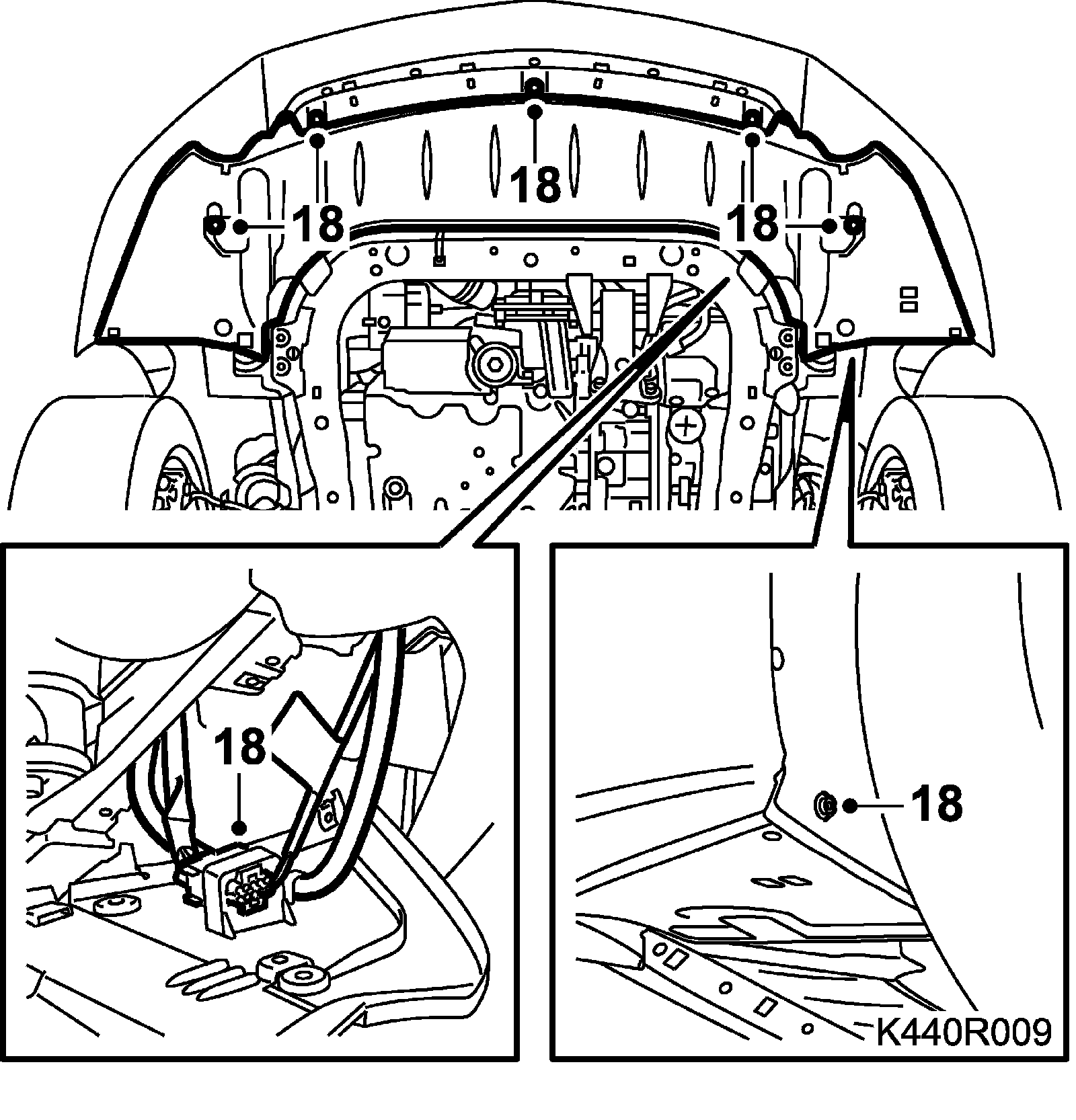 18
18
18
18
18
K440R009