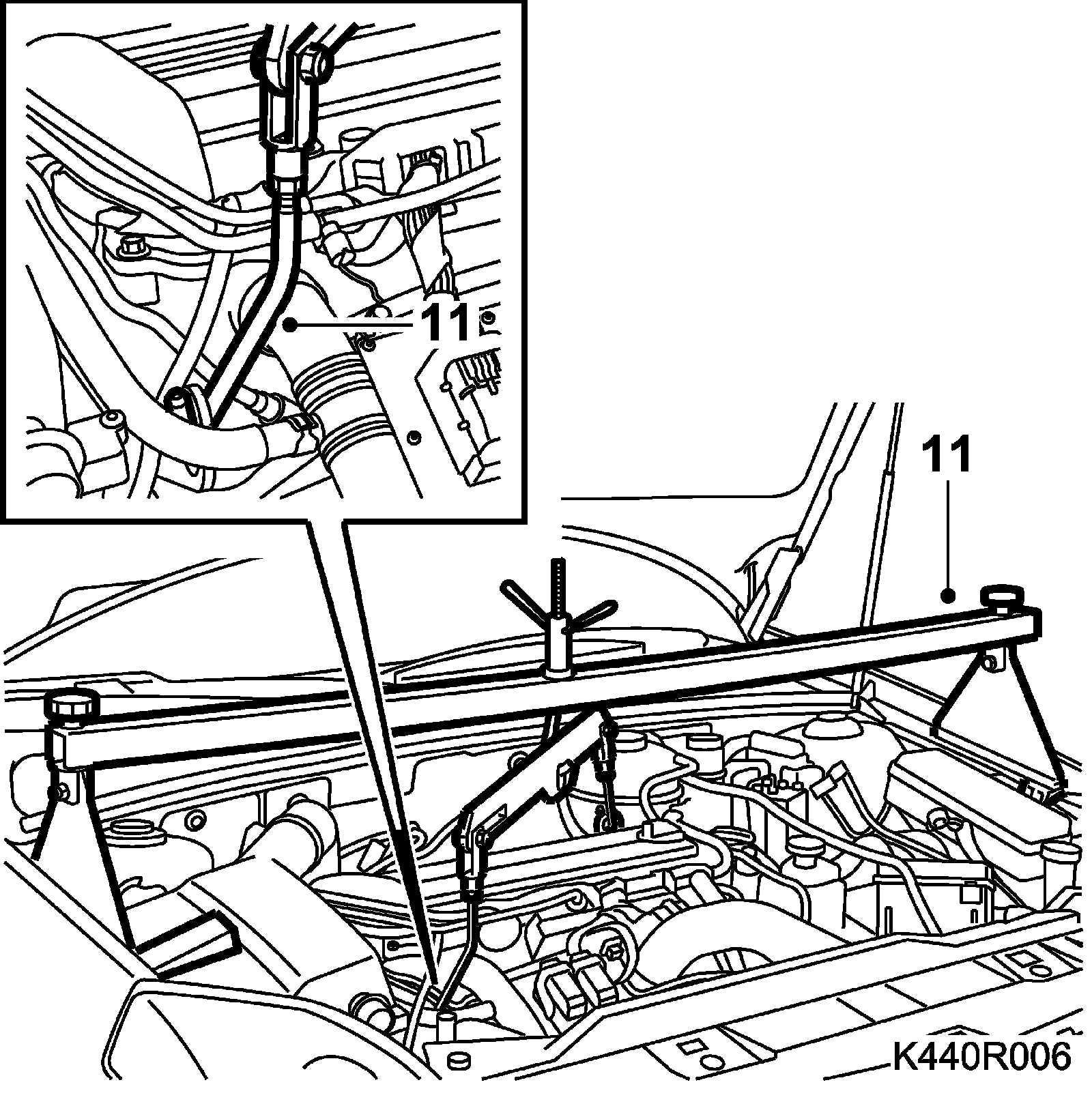 11

11

K440R006