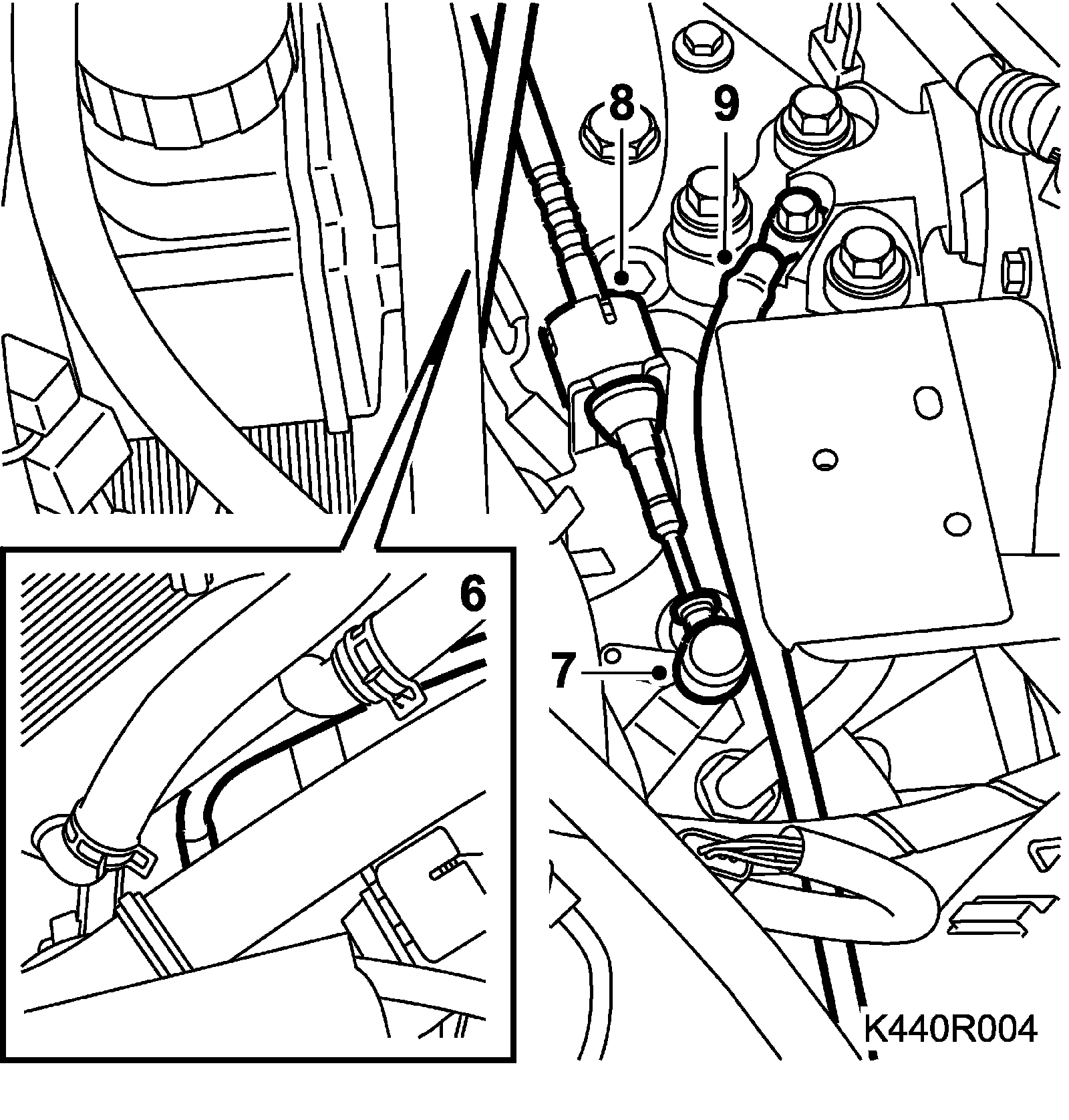 8
9
6
7
K440R004