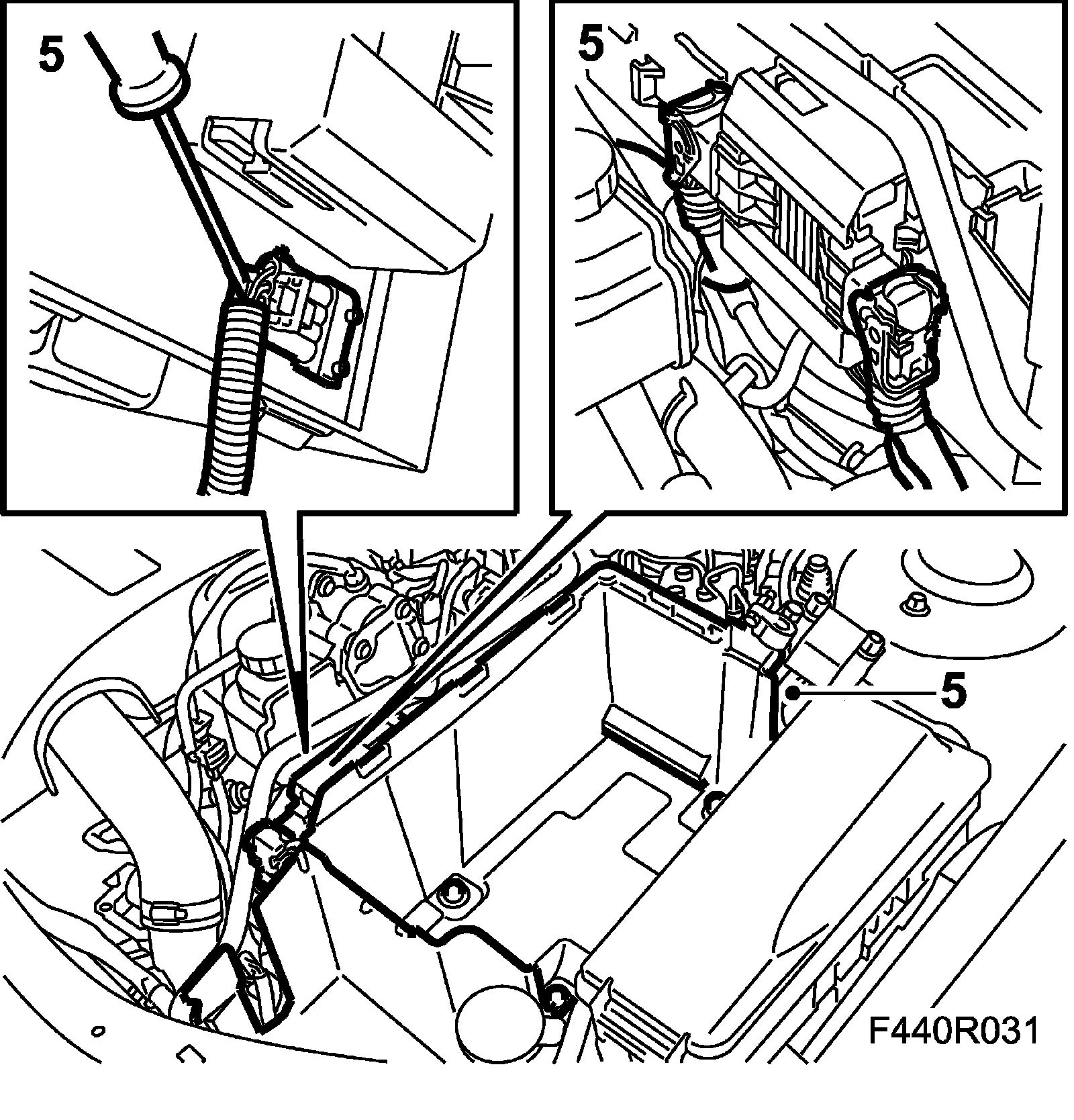 5

5

5

F440R031