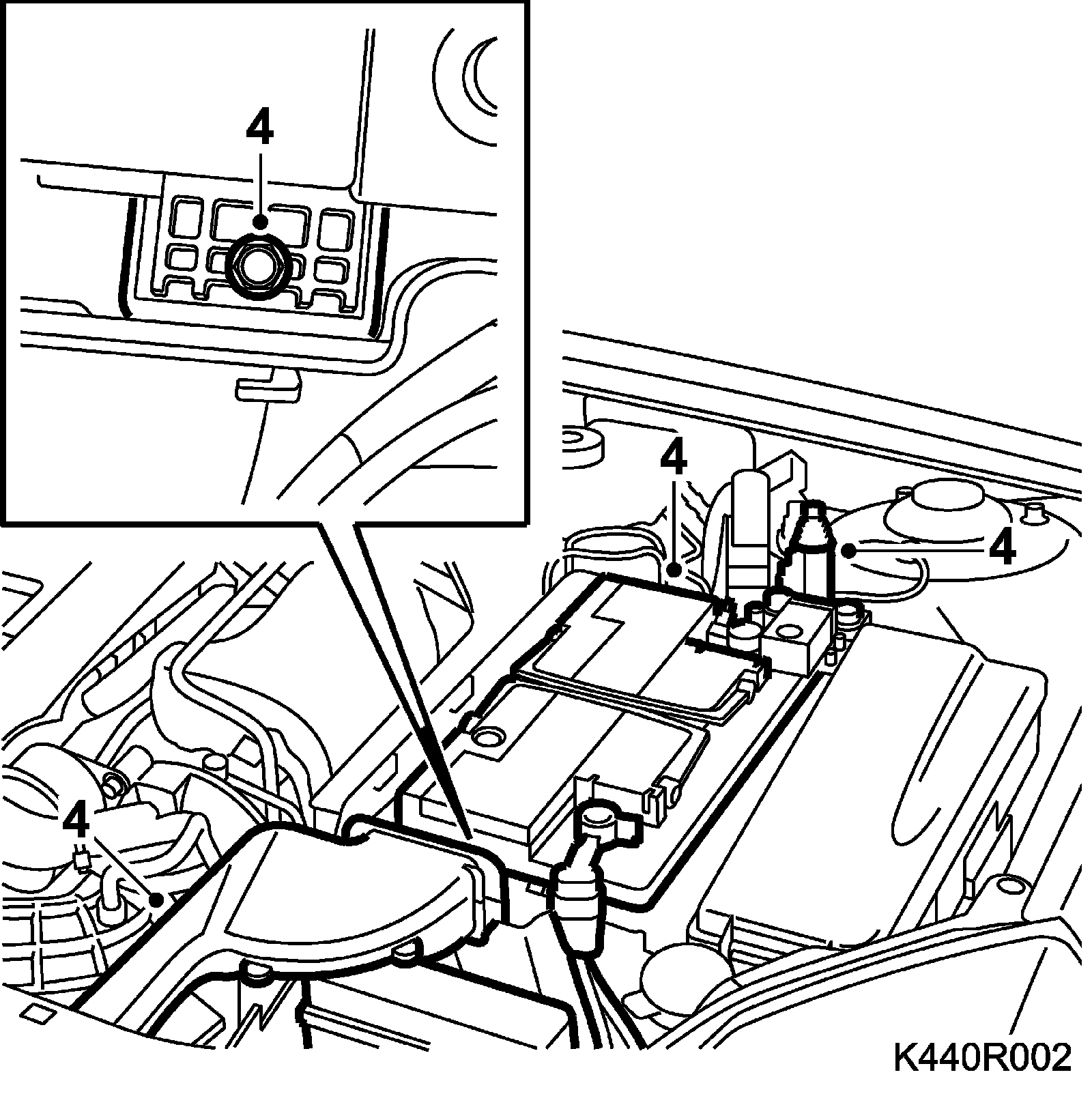 4

4

4

4

K440R002