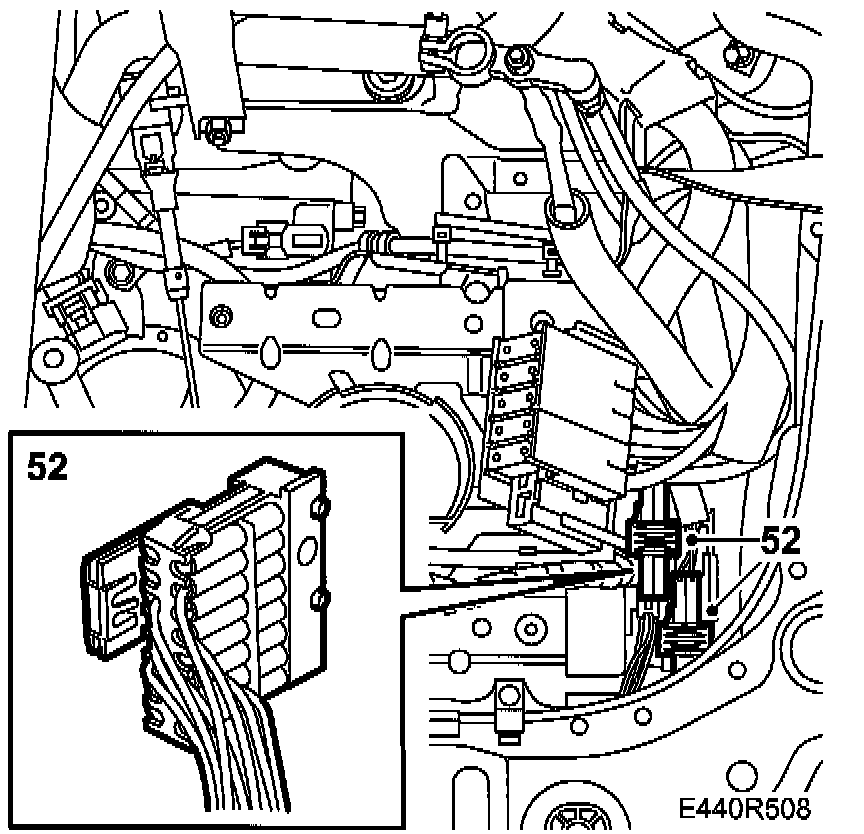 52

52

E440R508