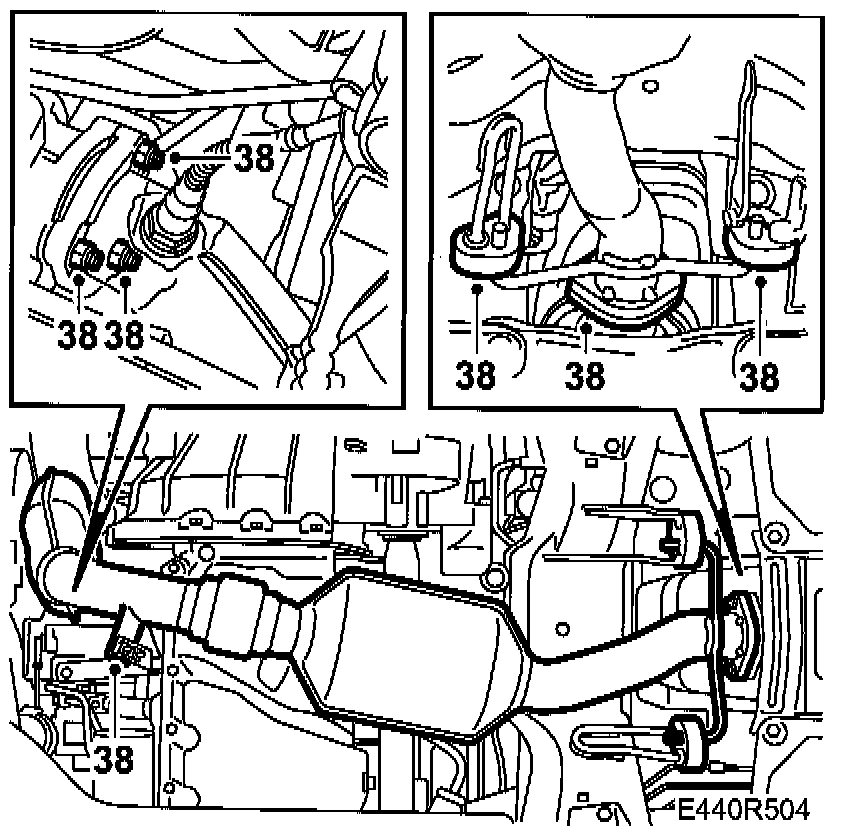 38
38 38
38 38 38
38
E440R504