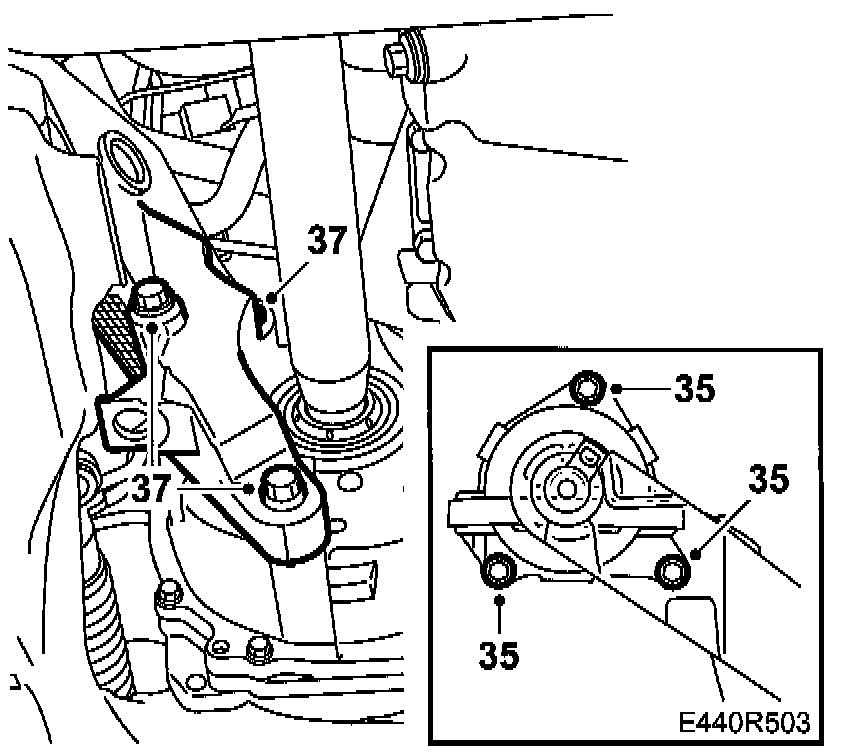 37

37

35

35

35

E440R503