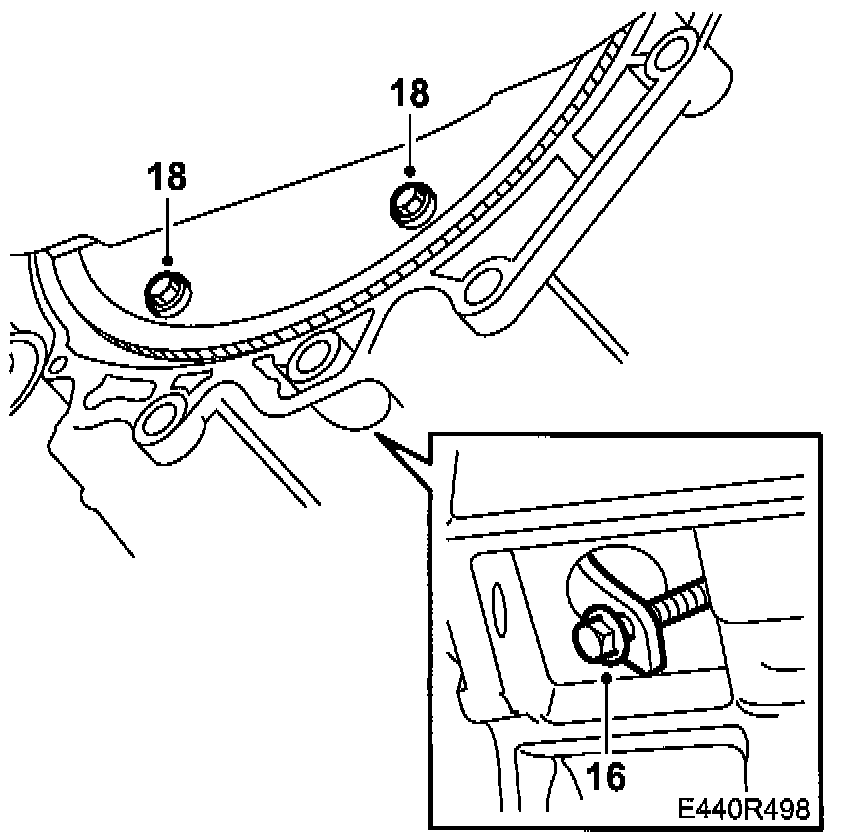 18

18

16

E440R498