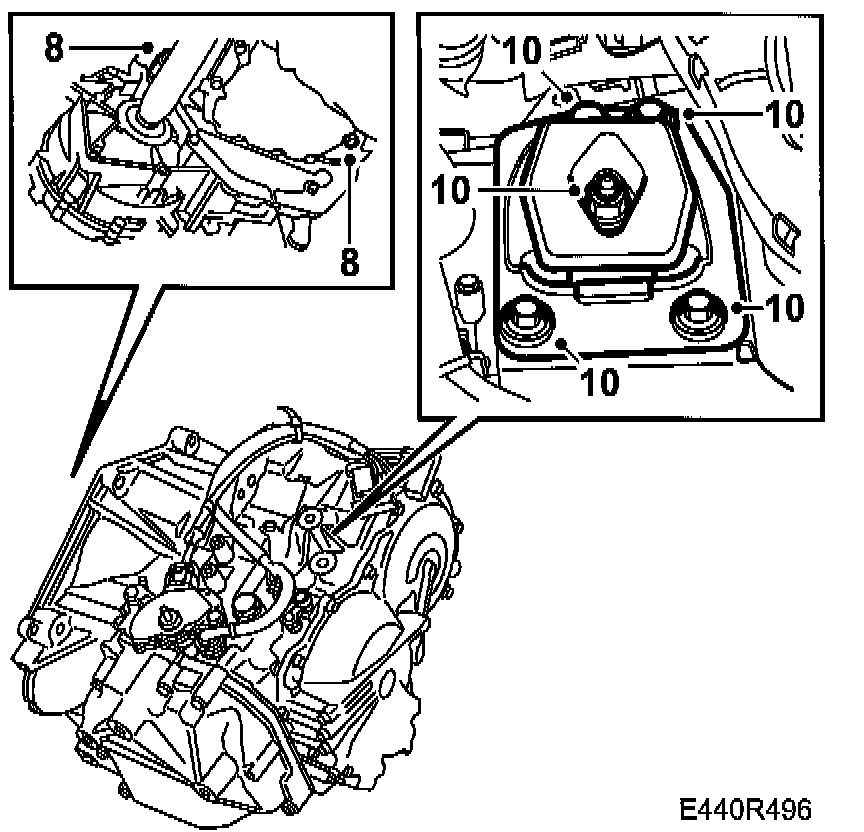 8
8
10
10
10
10
10
E440R496