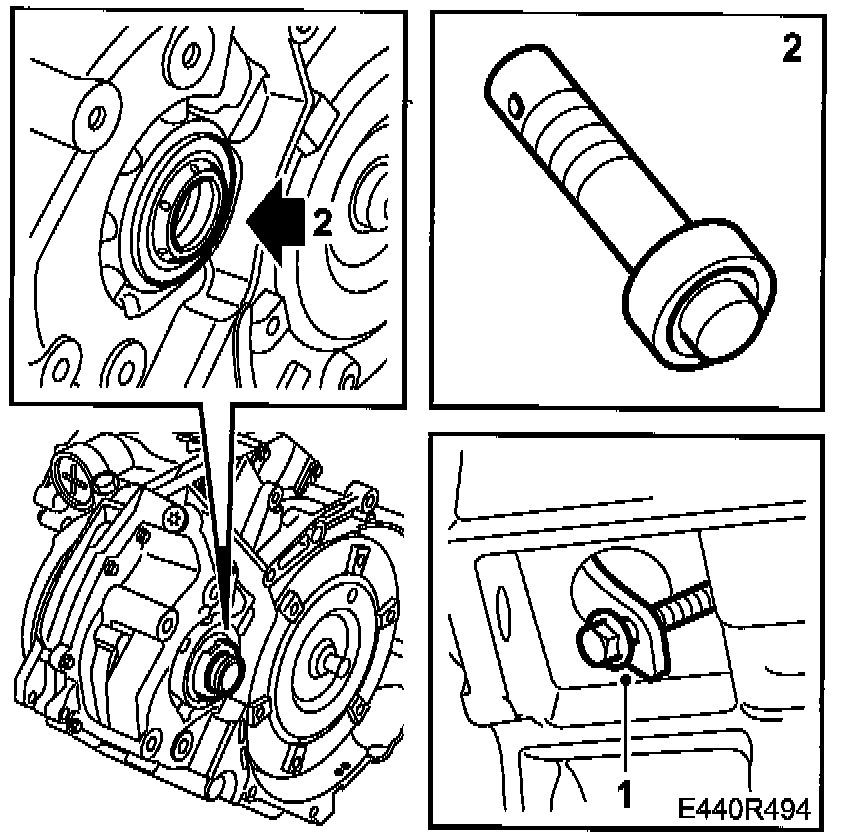 2

2

1

E440R494