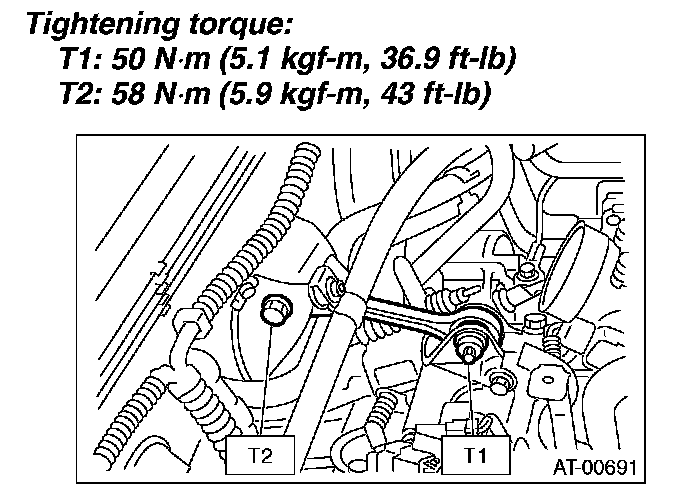 Tightening torque:
T1: 50 N·m (5.1 kgf-m, 36.9 ft-lb)
T2: 58 N·m (5.9 kgf-m, 43 ft-lb)

T2

T1

AT-00691