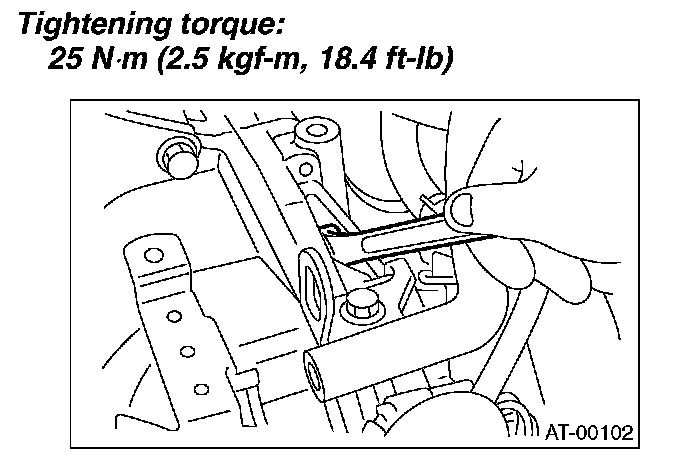 Tightening torque:
25 N·m (2.5 kgf-m, 18.4 ft-lb)

AT-00102