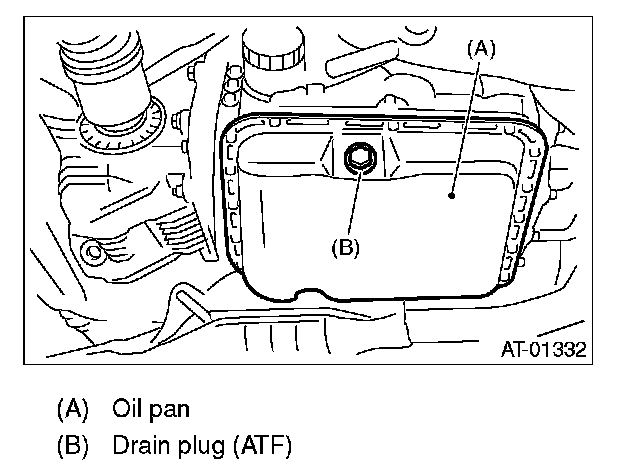 (A)

(B)

AT-01332

(A) Oil pan
(B) Drain plug (ATF)