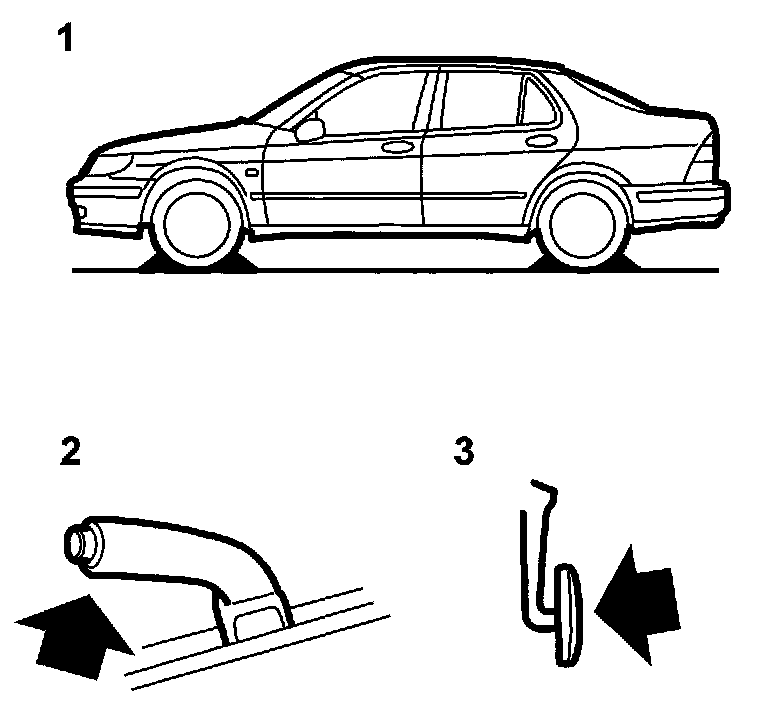 1

2

3