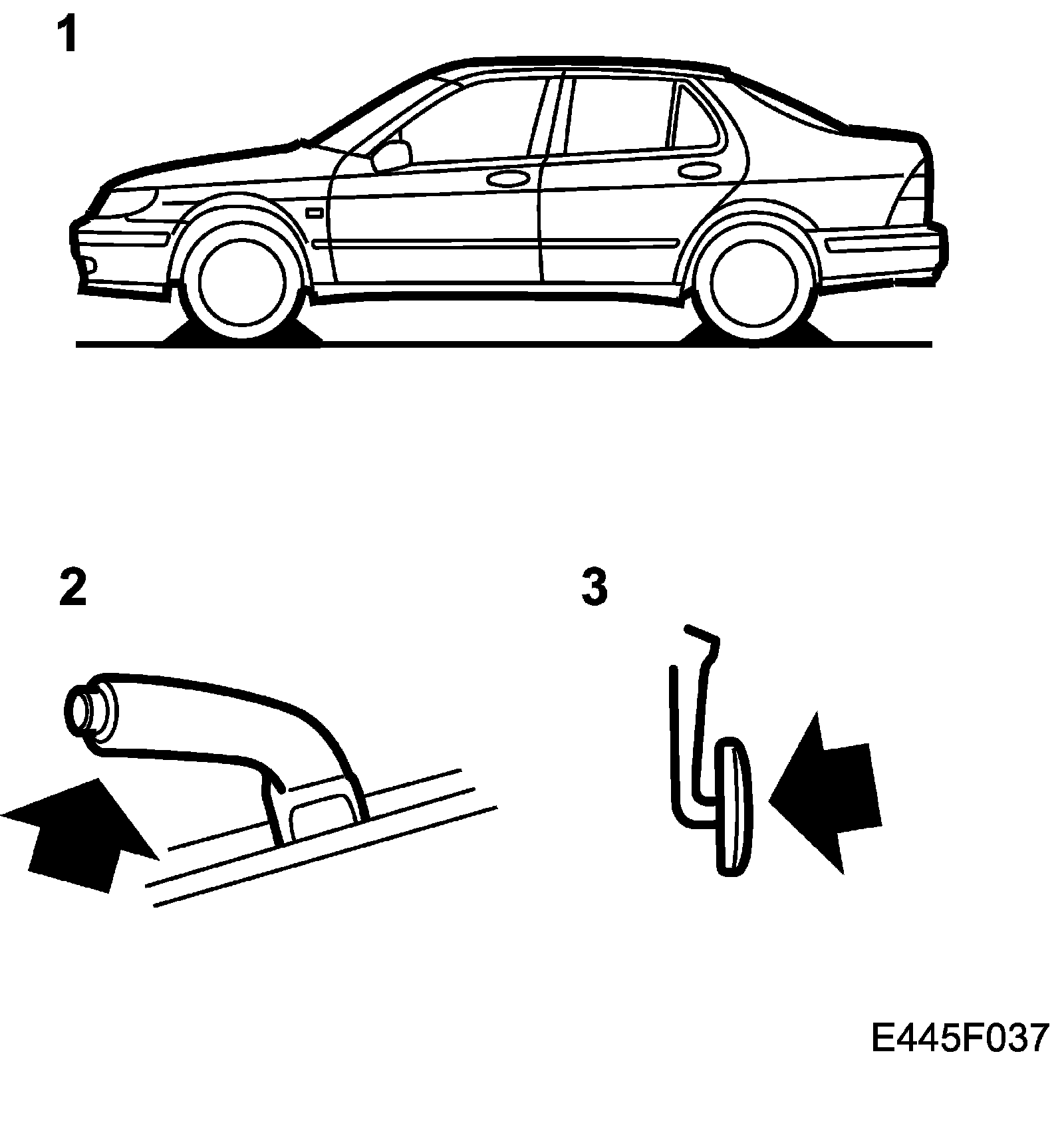 1

2

3

E445F037