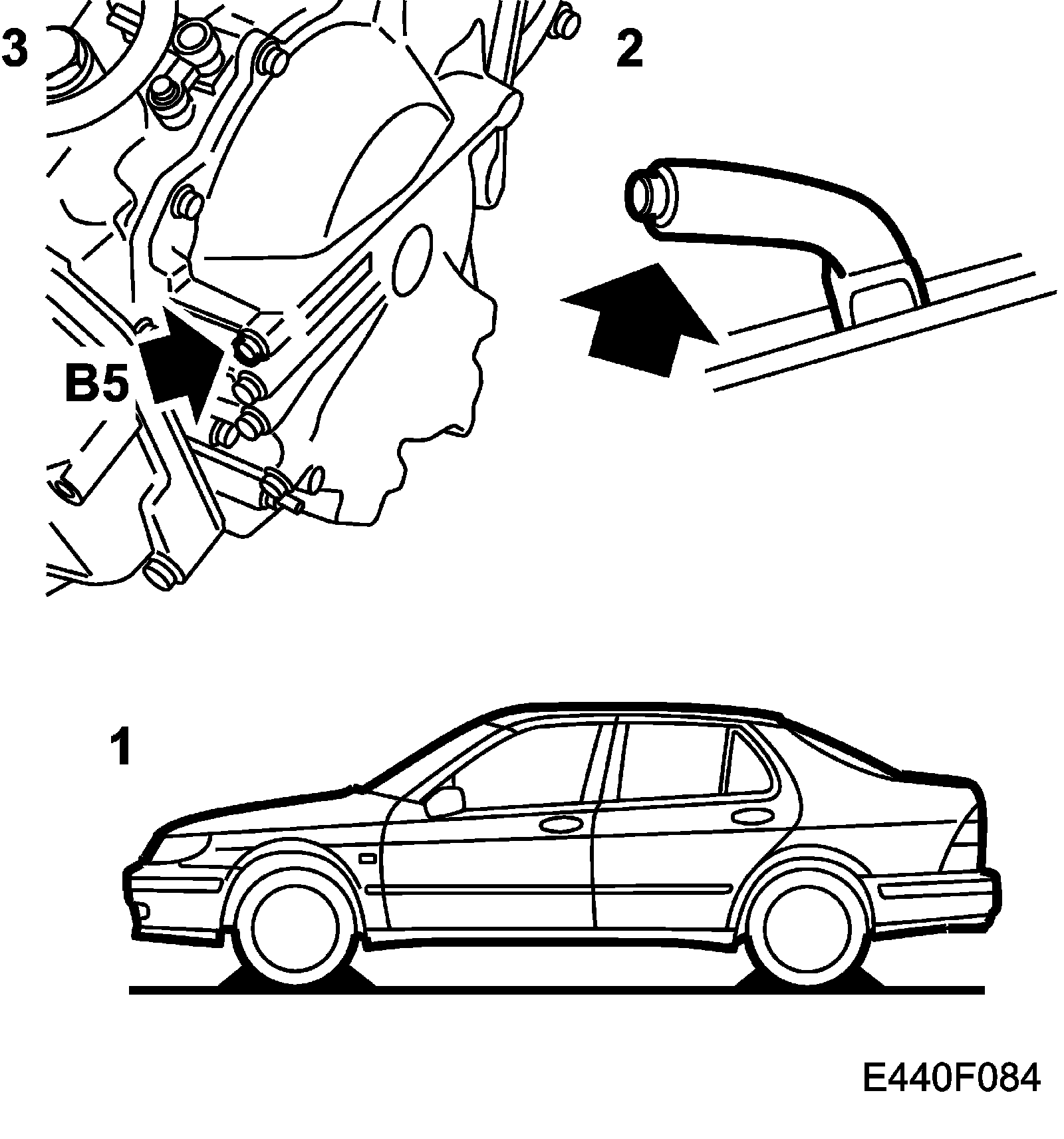 3

2

B5

1

E440F084