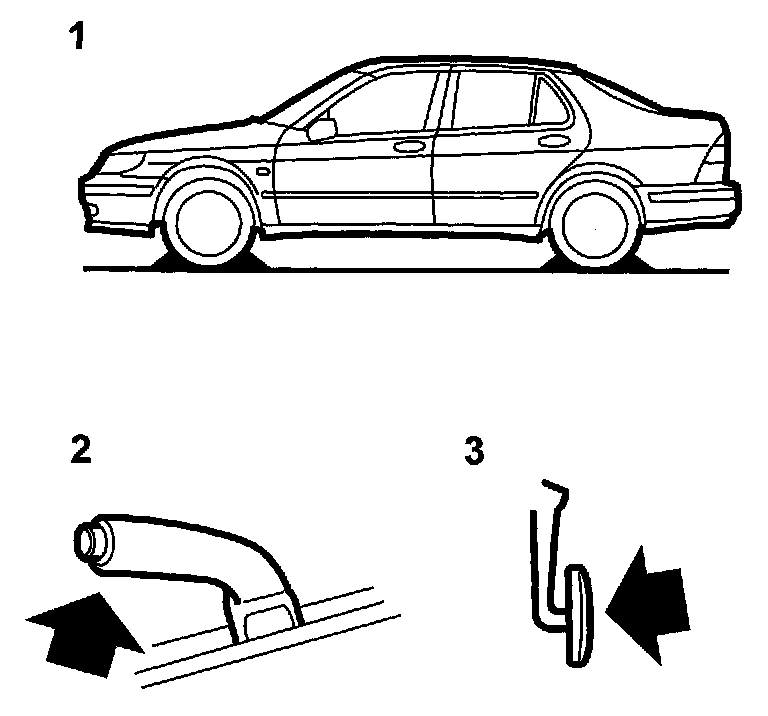 1

2

3