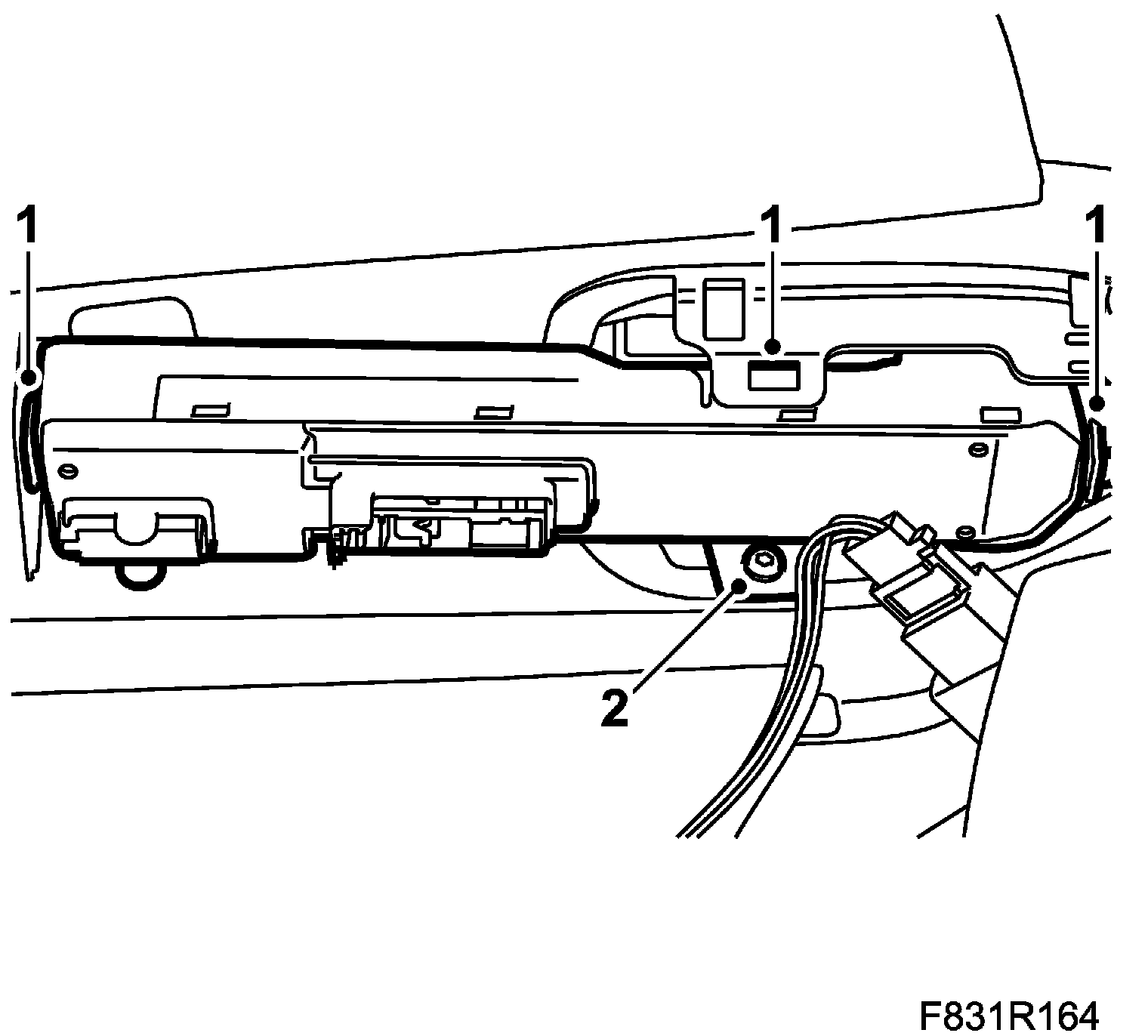 1
1
1
2
F831R164