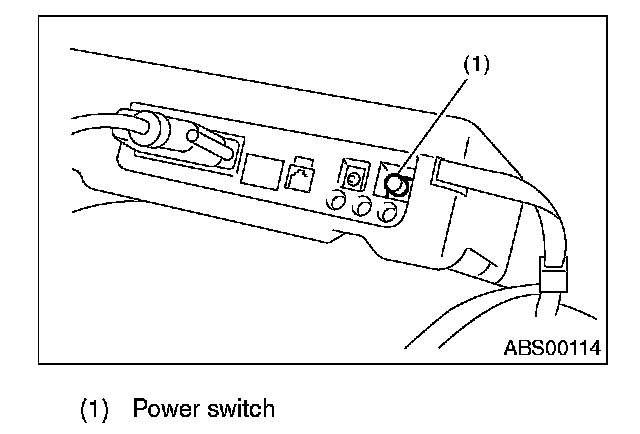 (1)

ABS00114

(1) Power switch