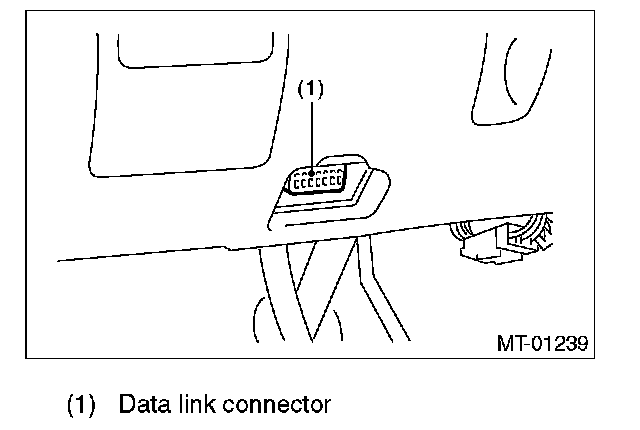 (1)

MT-01239

(1) Data link connector