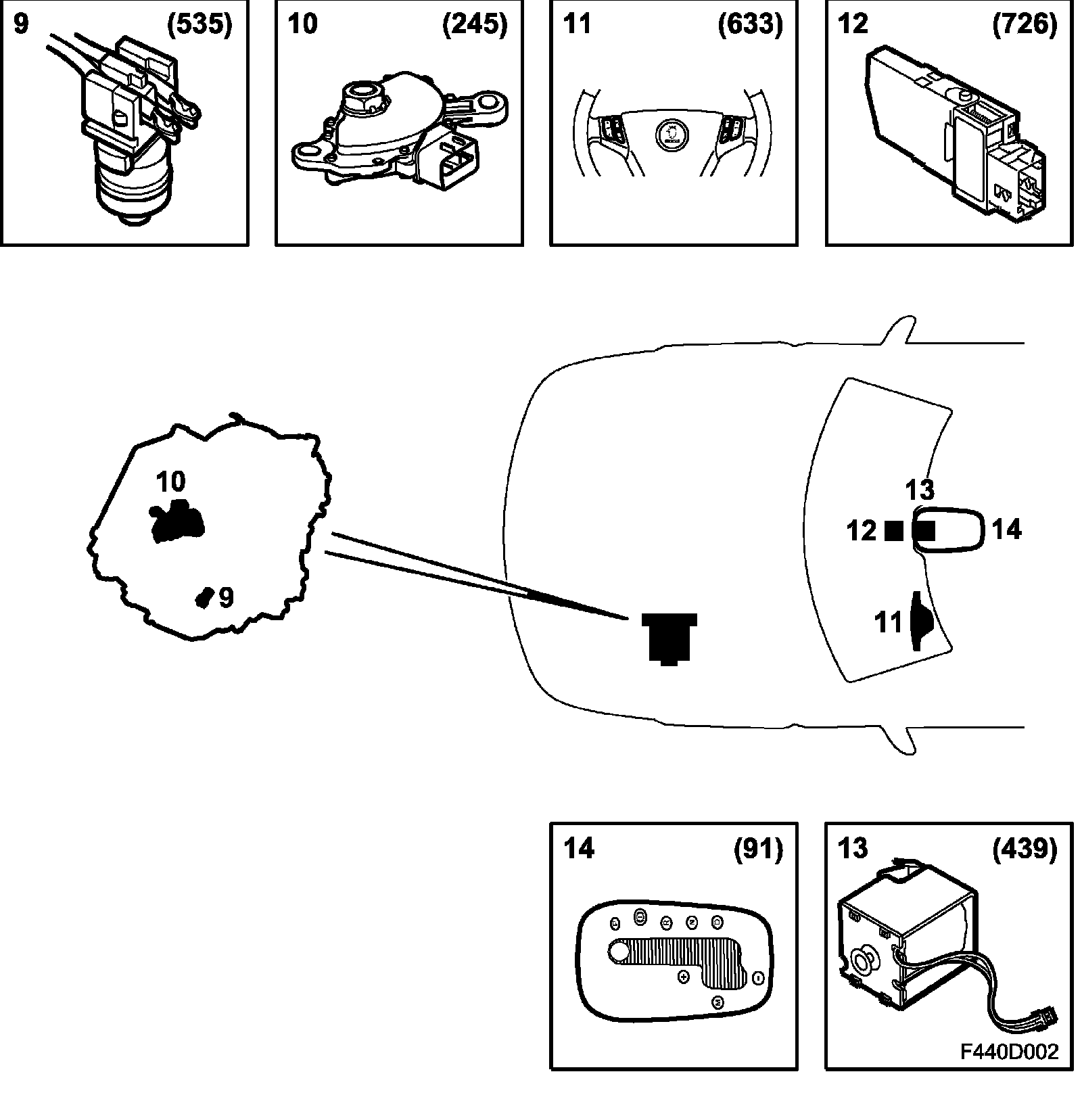 9 (535)

10 (245)

11 (633)

12 (726)

10

9

13

12

14

11

14 (91)

13 (439)

F440D002