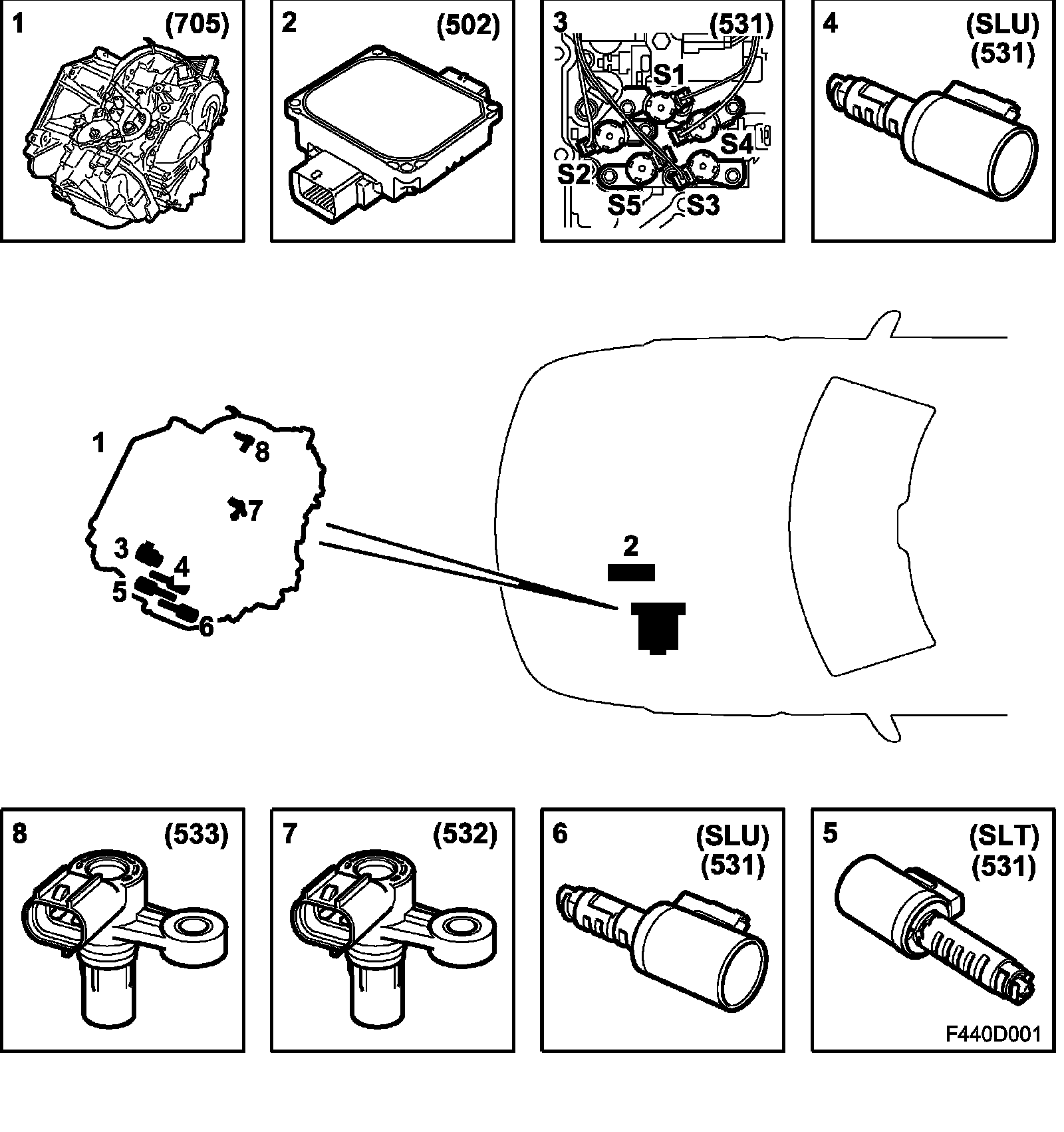 1 (705)

2 (502)

3 (531)
S1
S4
S2
S5
S3

4 (SLU) (531)

1
8
7
3
4
5
6
2

8 (533)

7 (532)

6 (SLU) (531)

5 (SLT) (531)

F440D001