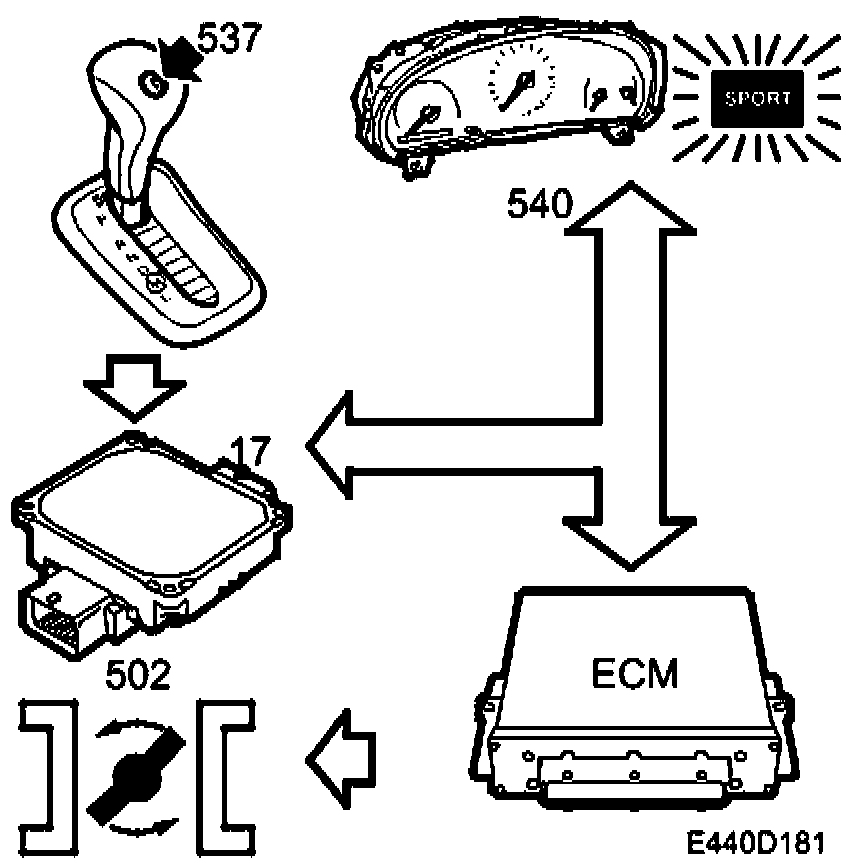 537

SPORT

540

17

502

ECM

E440D181