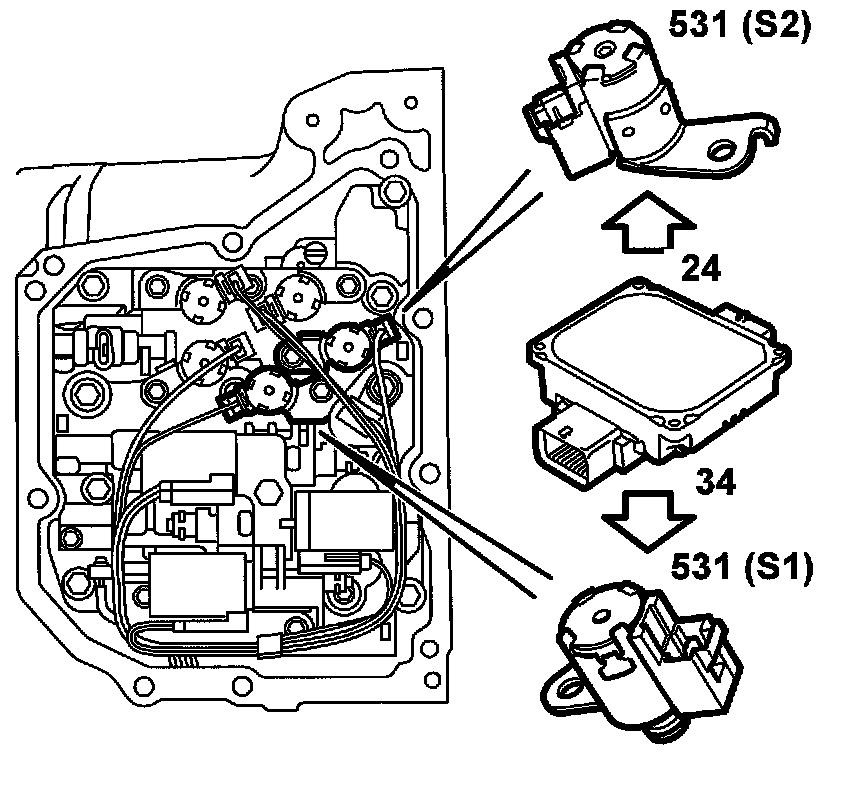 531 (S2)

24

34

531 (S1)