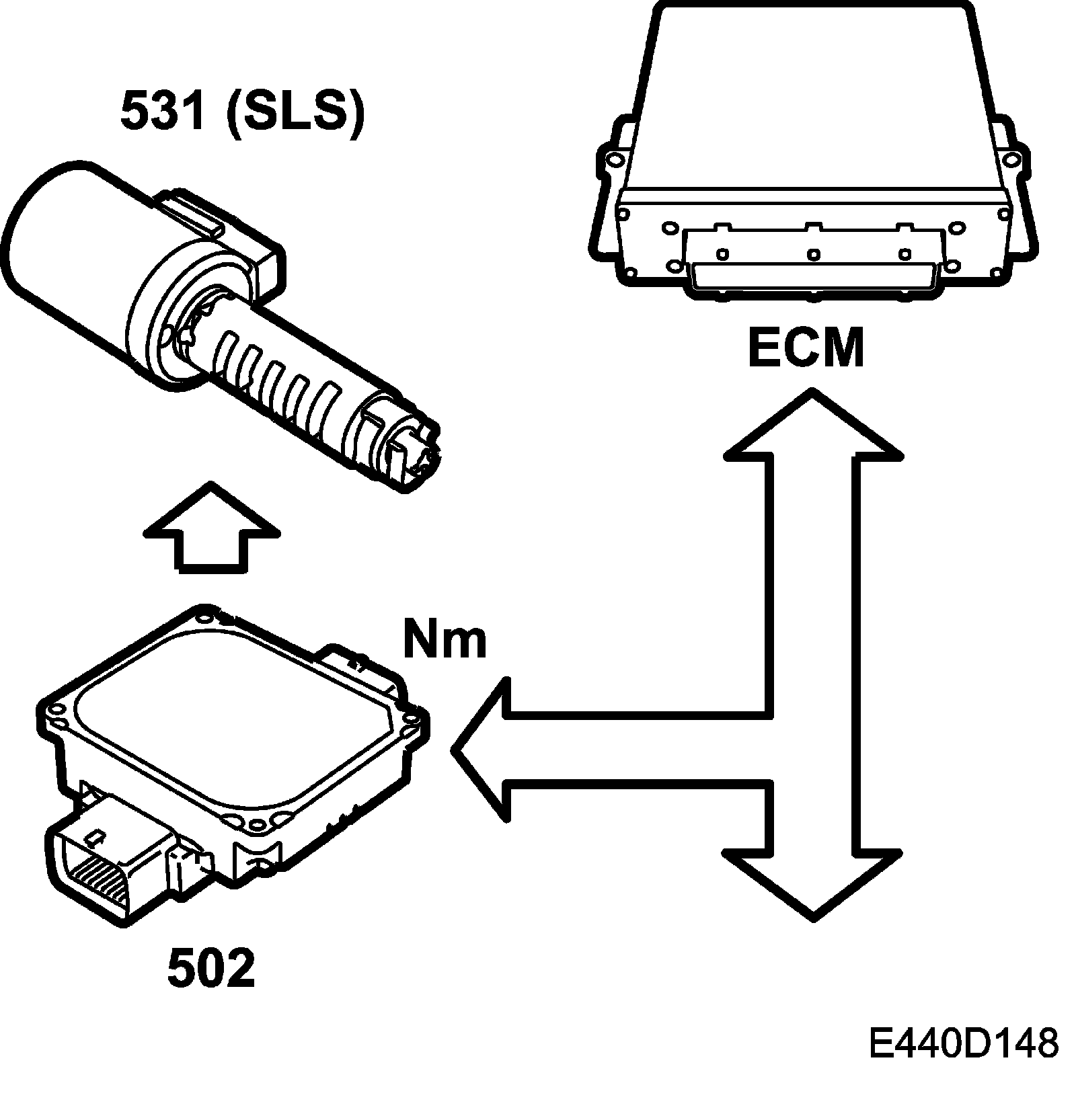 531 (SLS)

ECM

Nm

502

E440D148