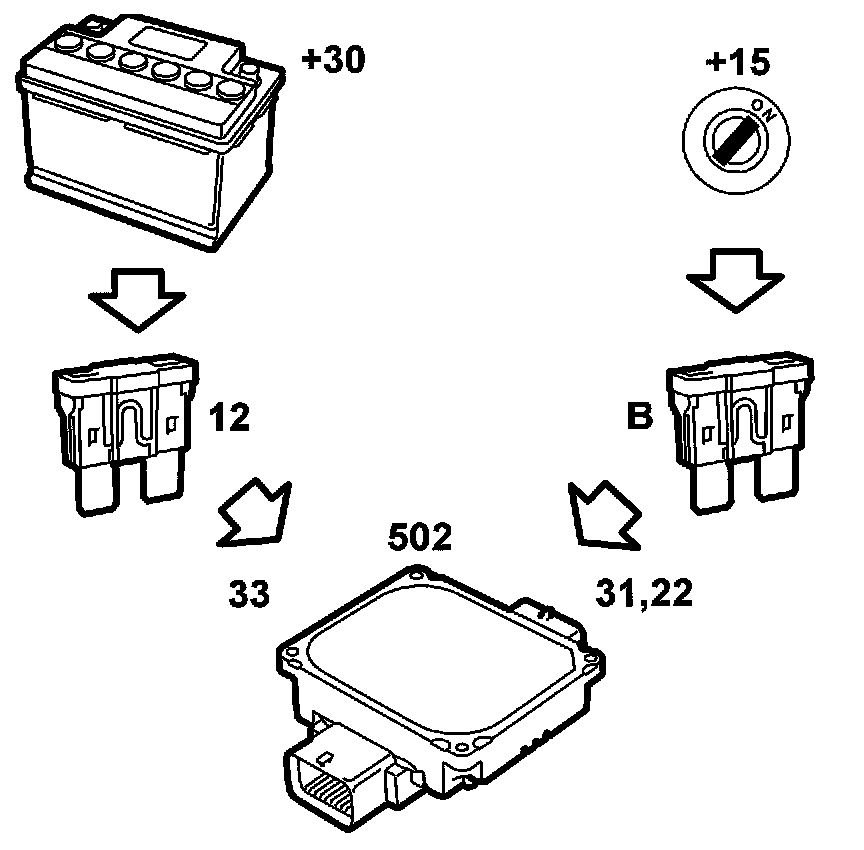 +30

+15

ON

12

B

502

33

31,22