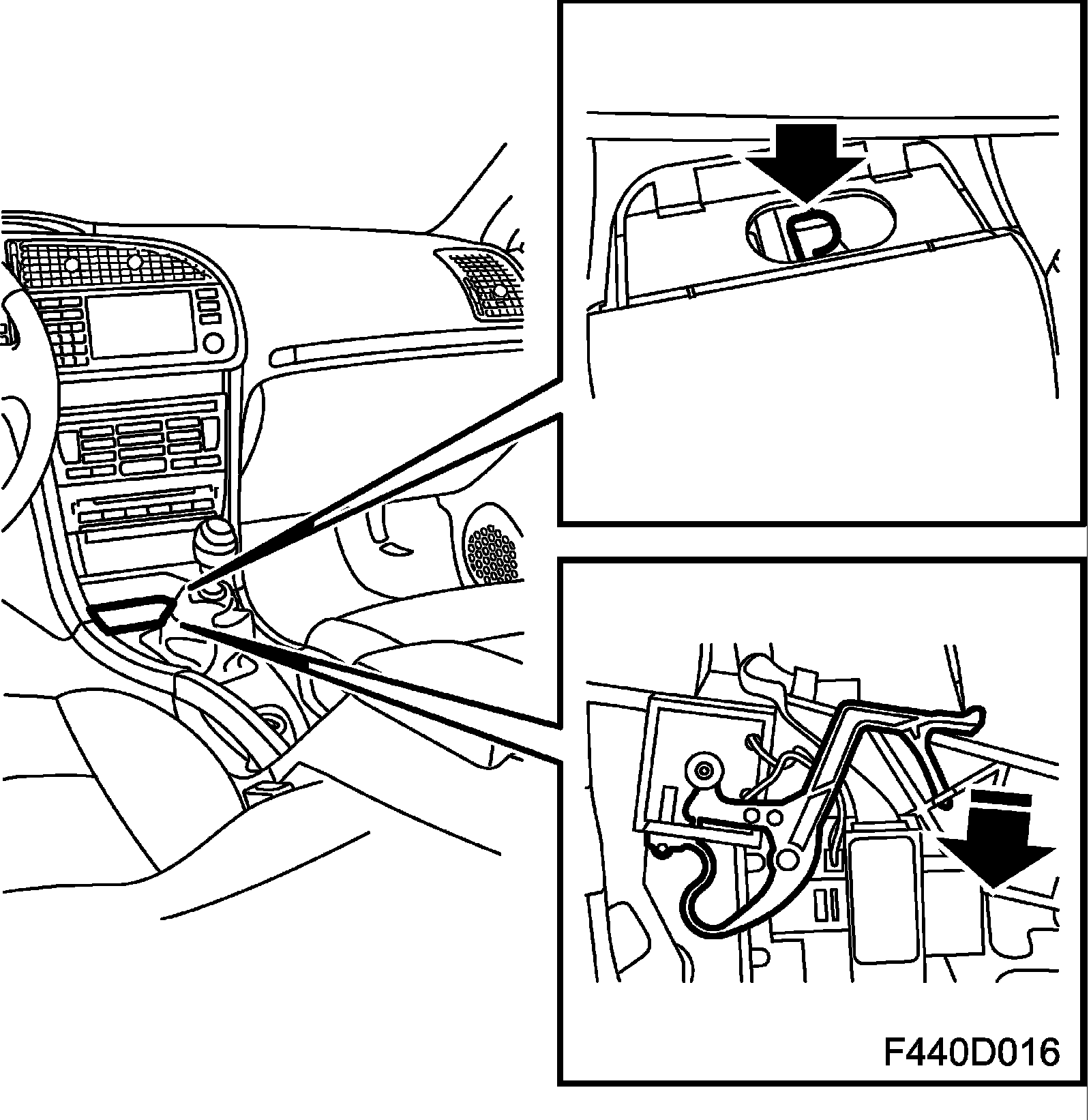 F440D016