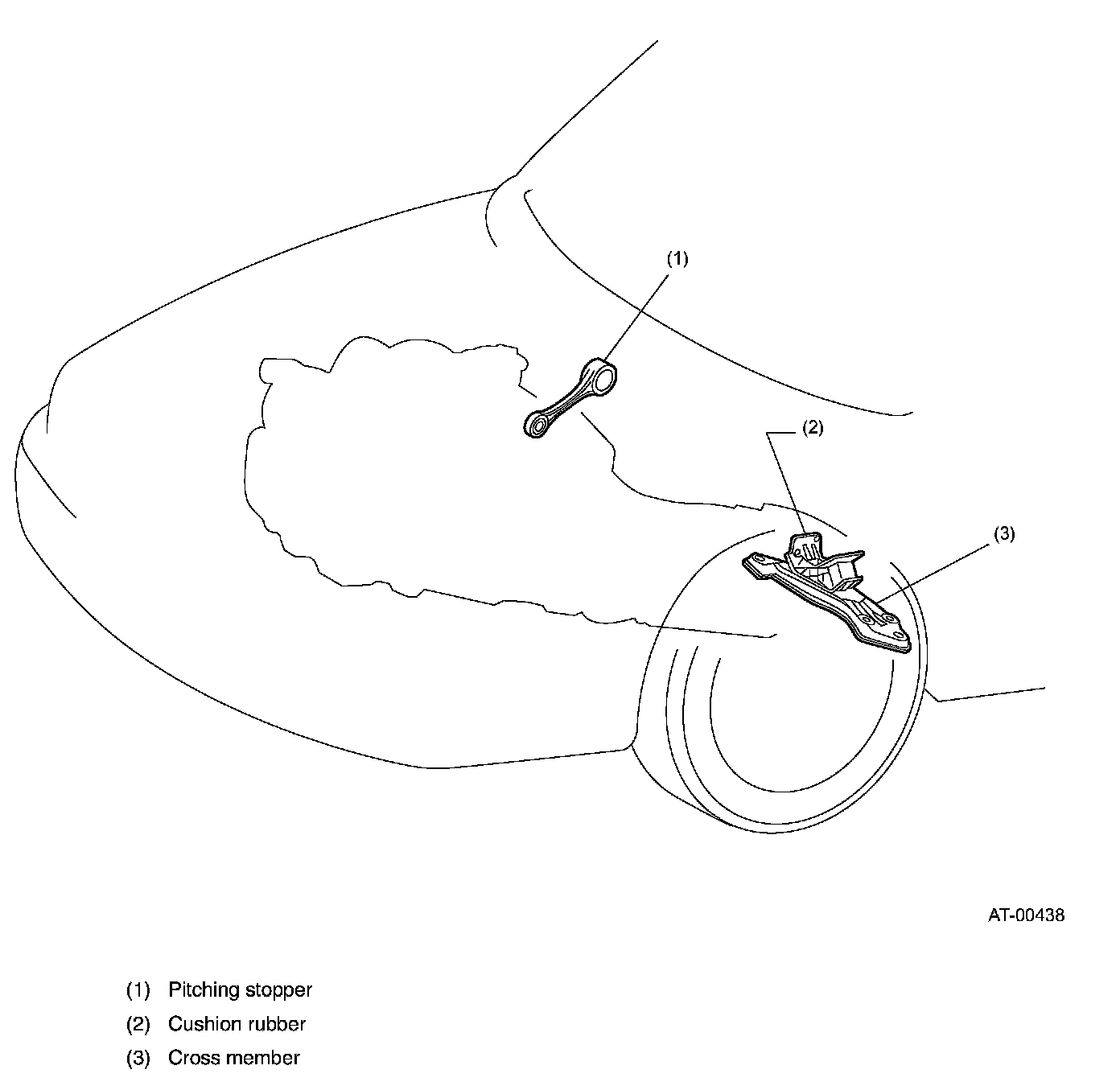 (1)

(2)

(3)

AT-00438

(1) Pitching stopper

(2) Cushion rubber

(3) Cross member