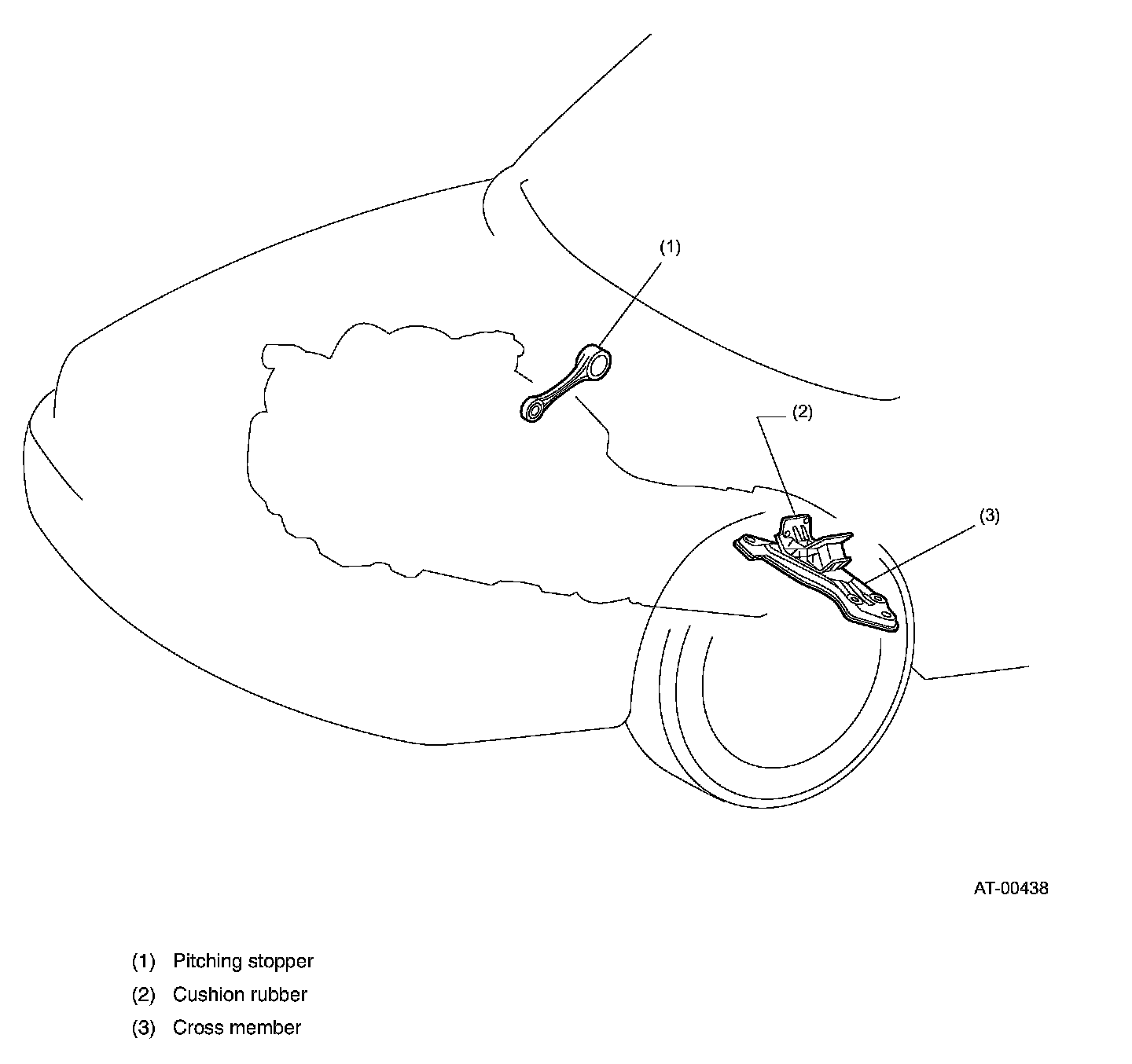 (1)

(2)

(3)

AT-00438

(1) Pitching stopper

(2) Cushion rubber

(3) Cross member