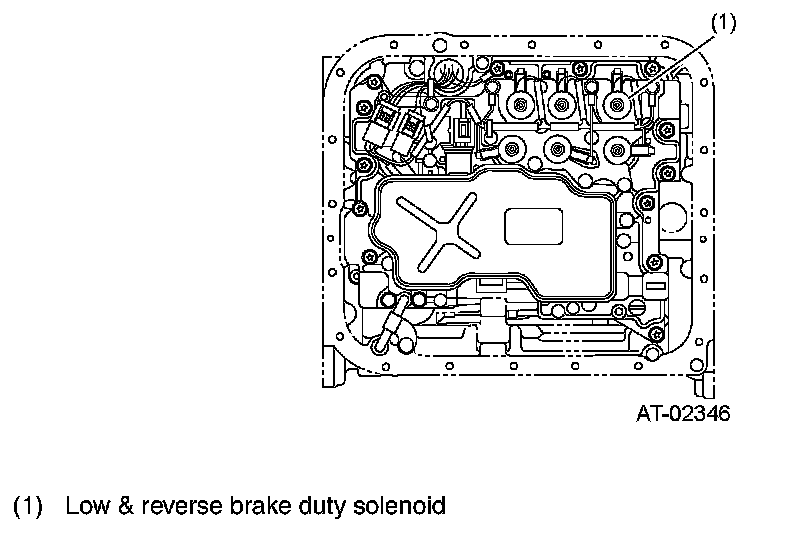 (1)

AT-02346

(1) Low & reverse brake duty solenoid