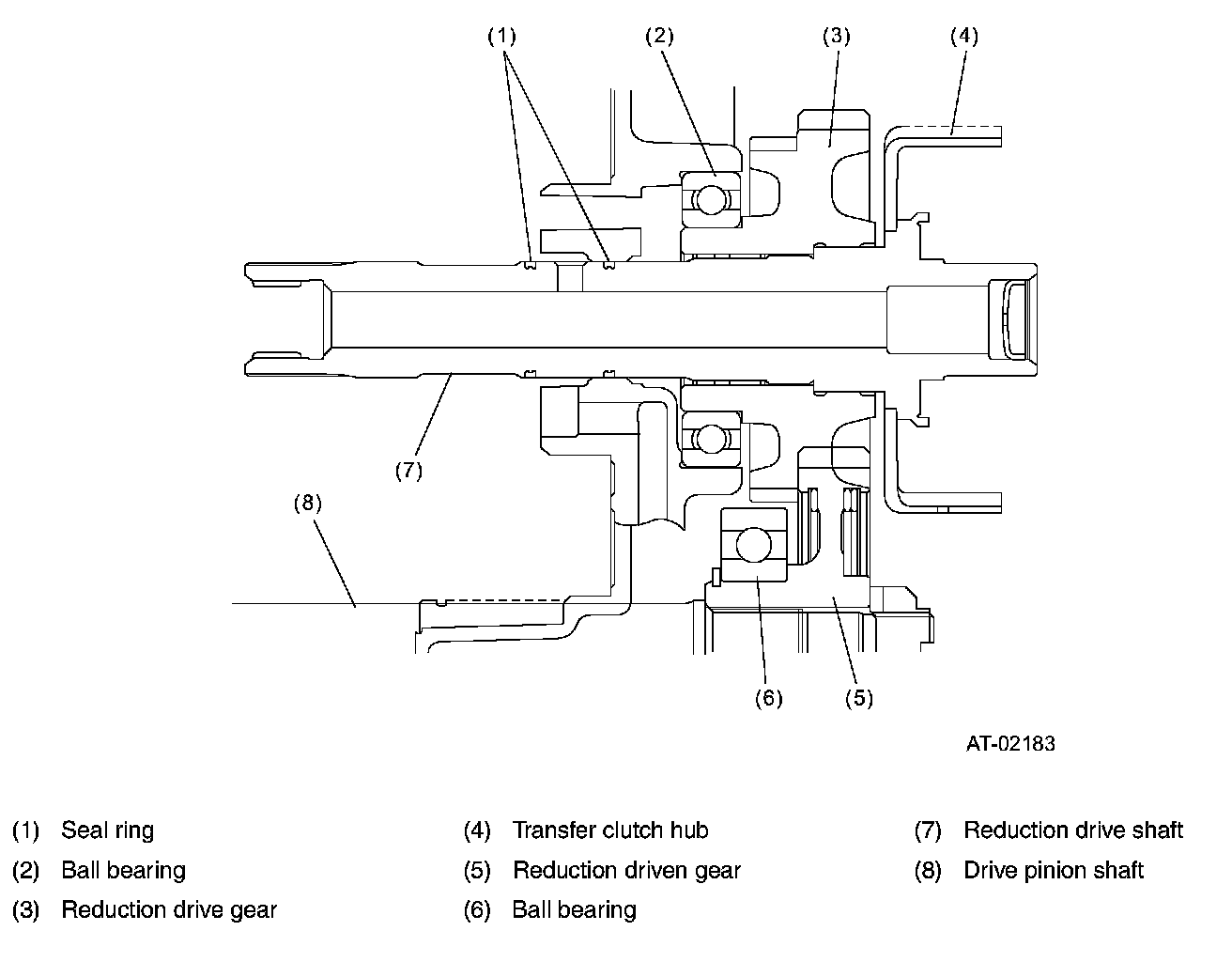 (1)
(2)
(3)
(4)
(7)
(8)
(6)
(5)

AT-02183

(1) Seal ring
(2) Ball bearing
(3) Reduction drive gear
(4) Transfer clutch hub
(5) Reduction driven gear
(6) Ball bearing
(7) Reduction drive shaft
(8) Drive pinion shaft