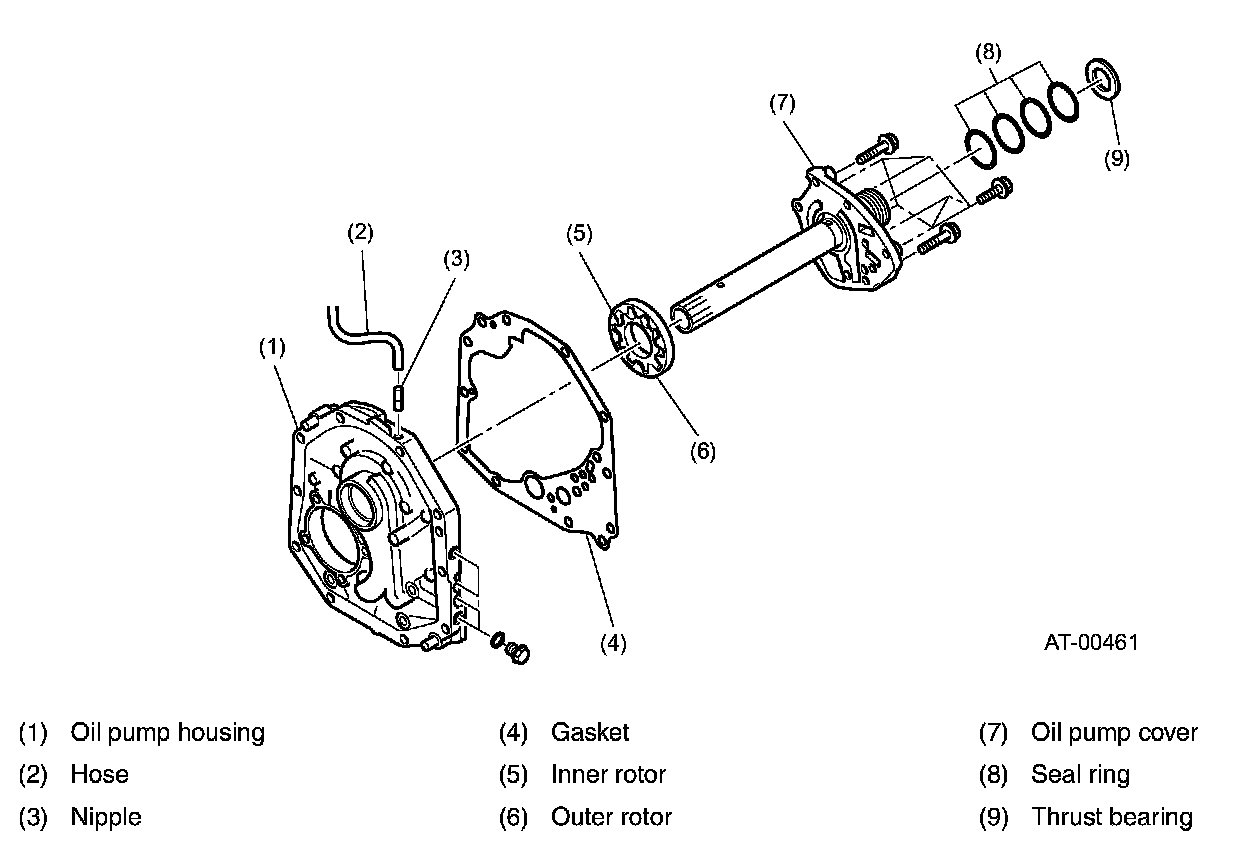 (8)

(7)

(9)

(2)

(5)

(3)

(1)

(6)

(4)

AT-00461

(1) Oil pump housing
(2) Hose
(3) Nipple

(4) Gasket
(5) Inner rotor
(6) Outer rotor

(7) Oil pump cover
(8) Seal ring
(9) Thrust bearing