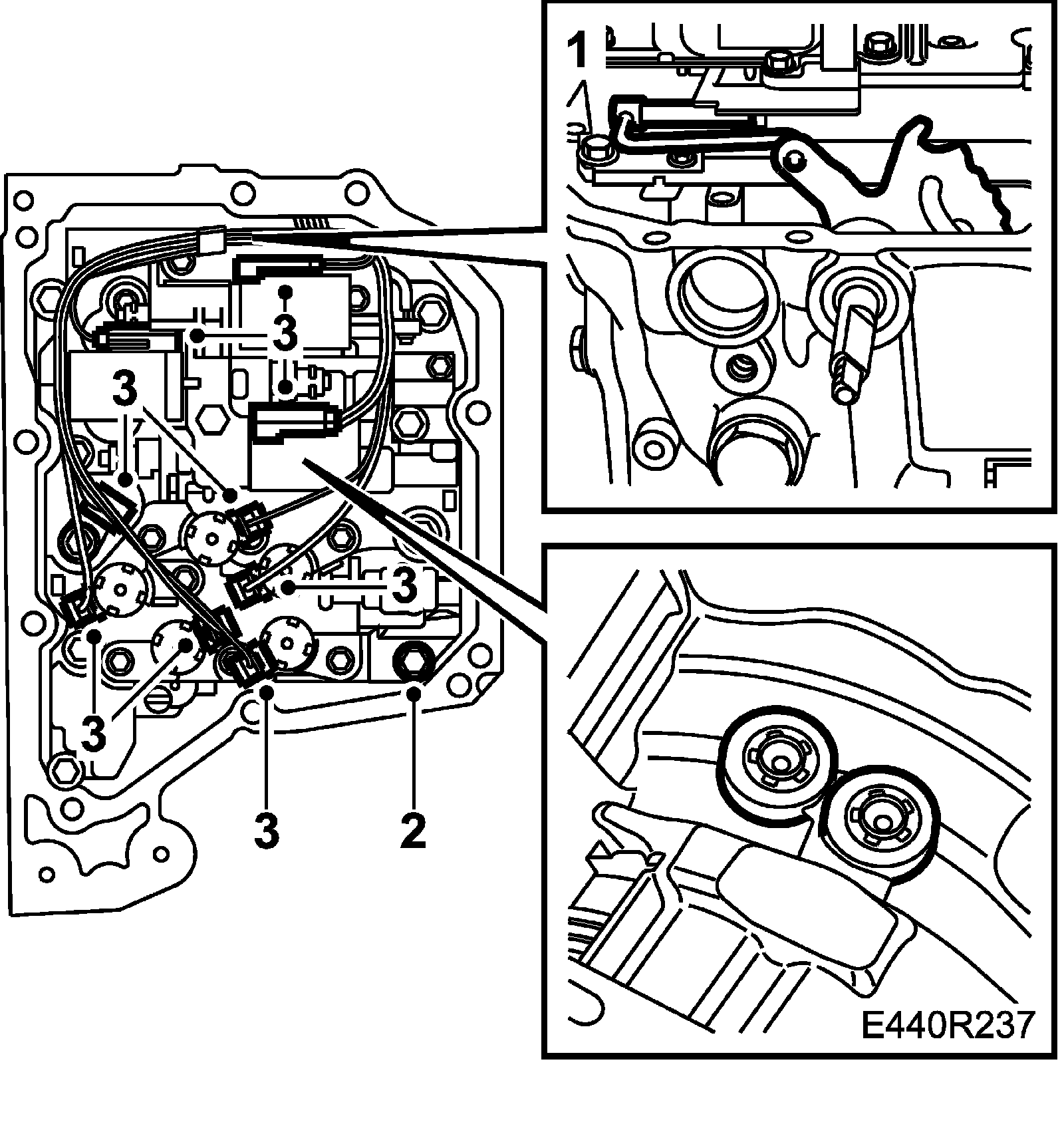 1
3
3
3
3
3
2
E440R237