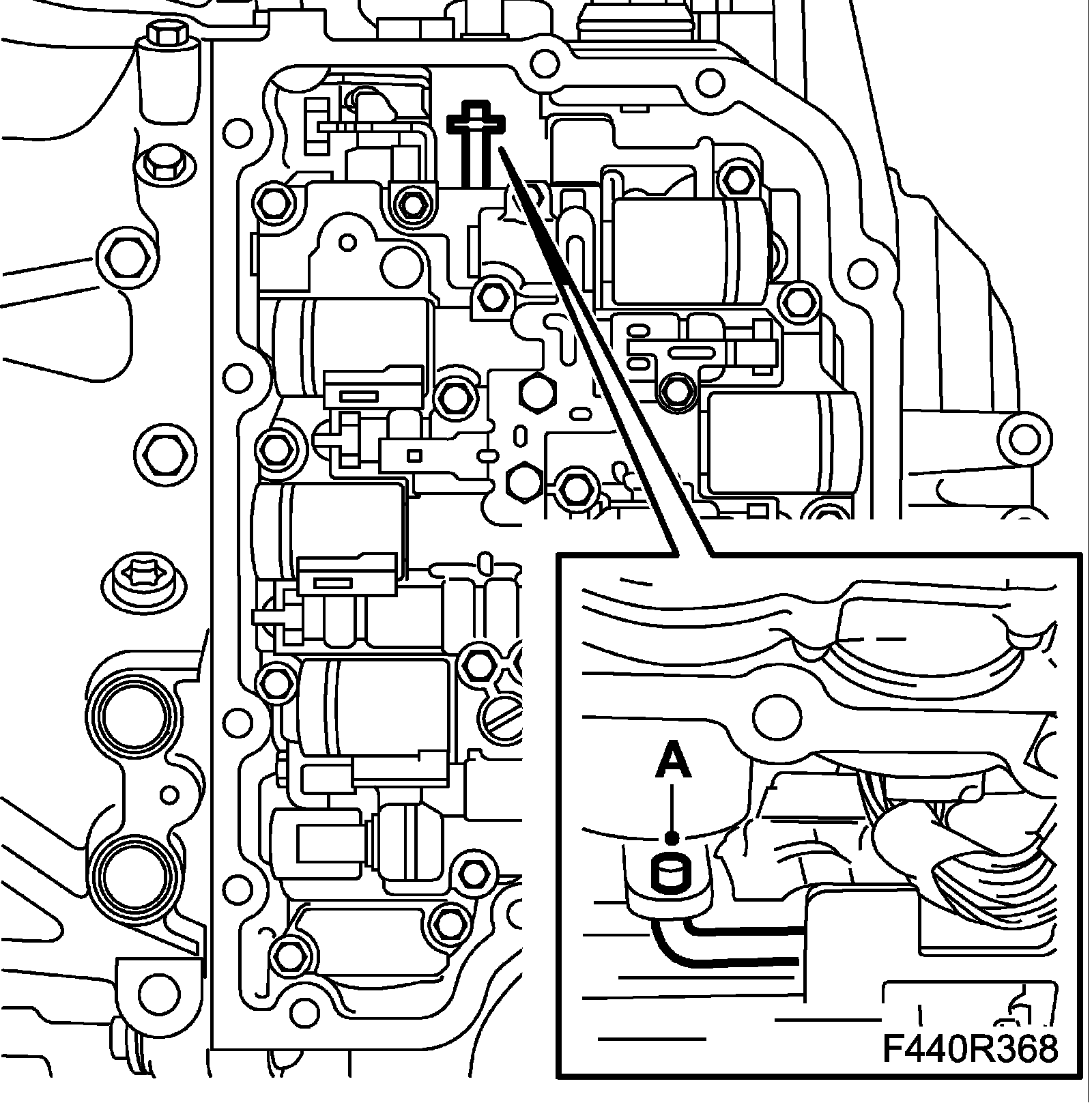 A

F440R368