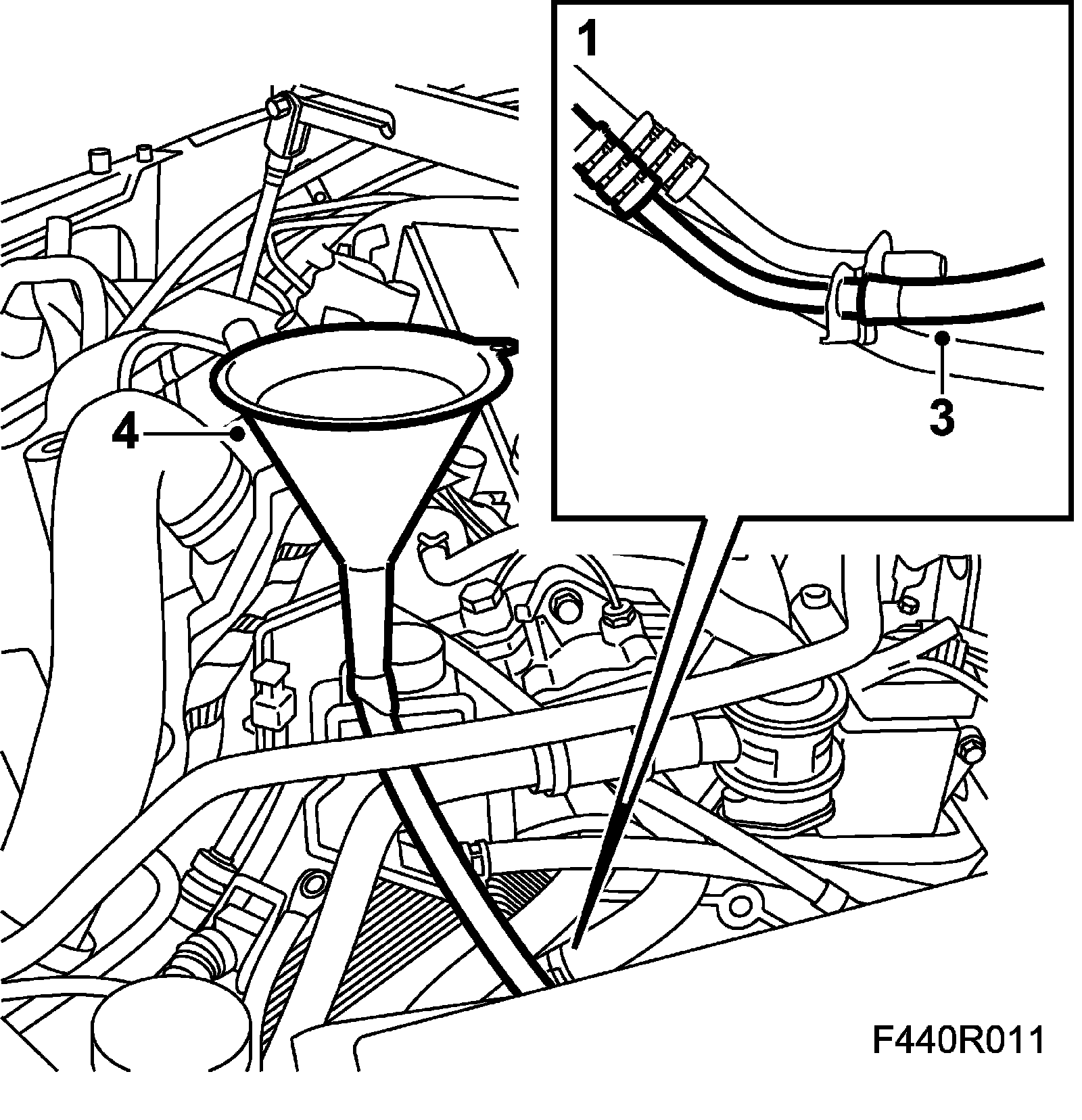 1
3
4
F440R011