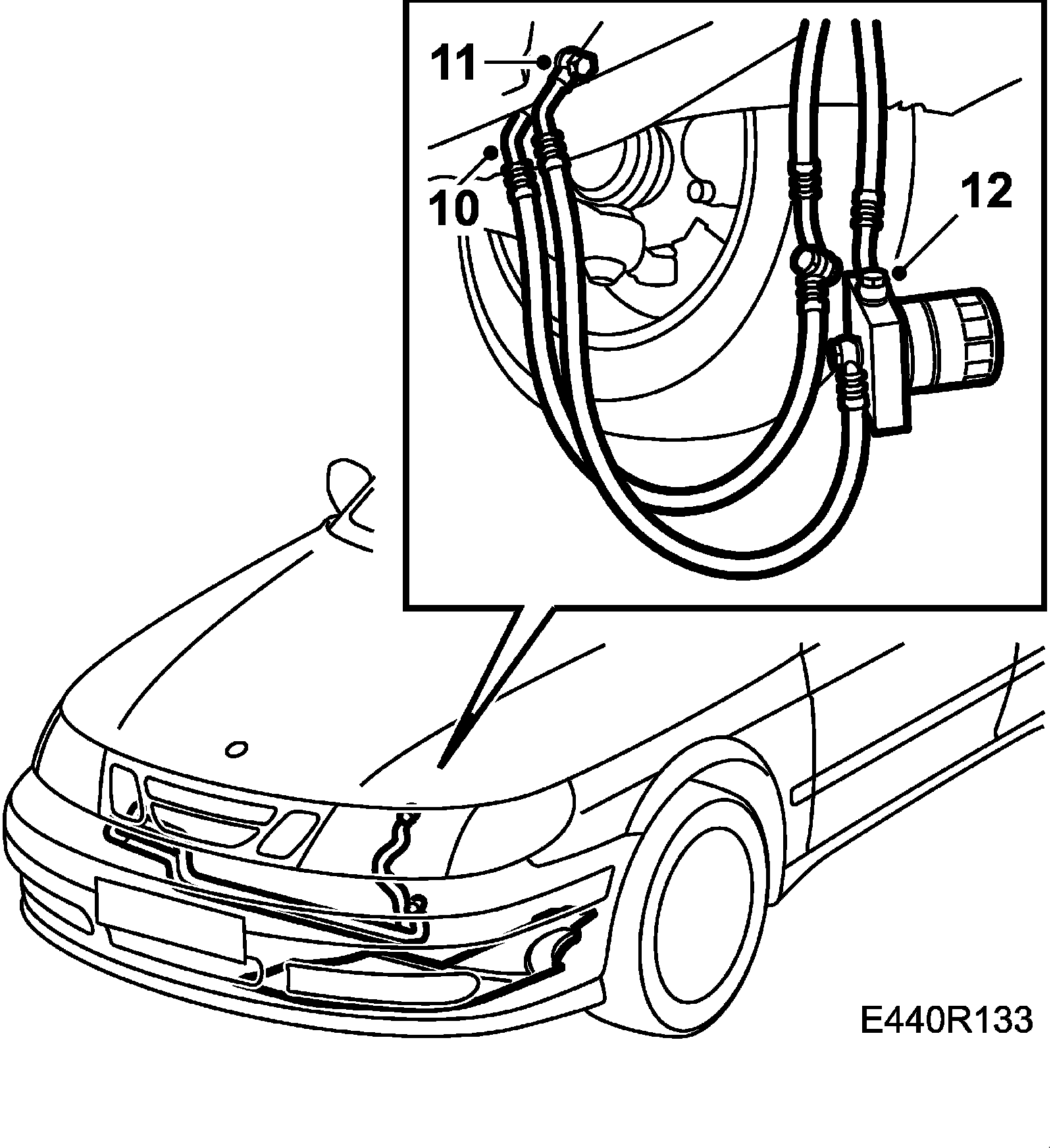 11
10
12
E440R133