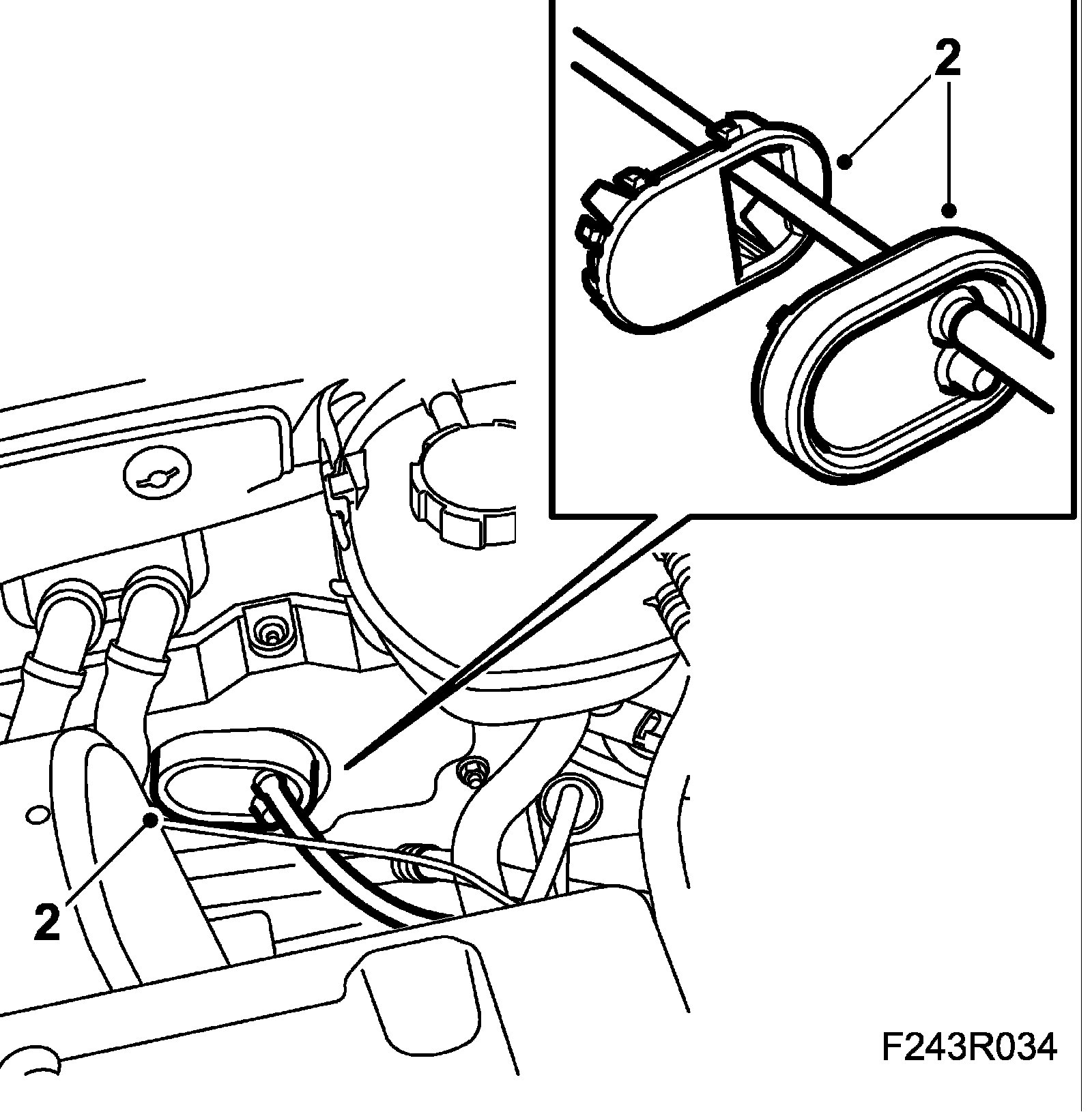 2

2

F243R034