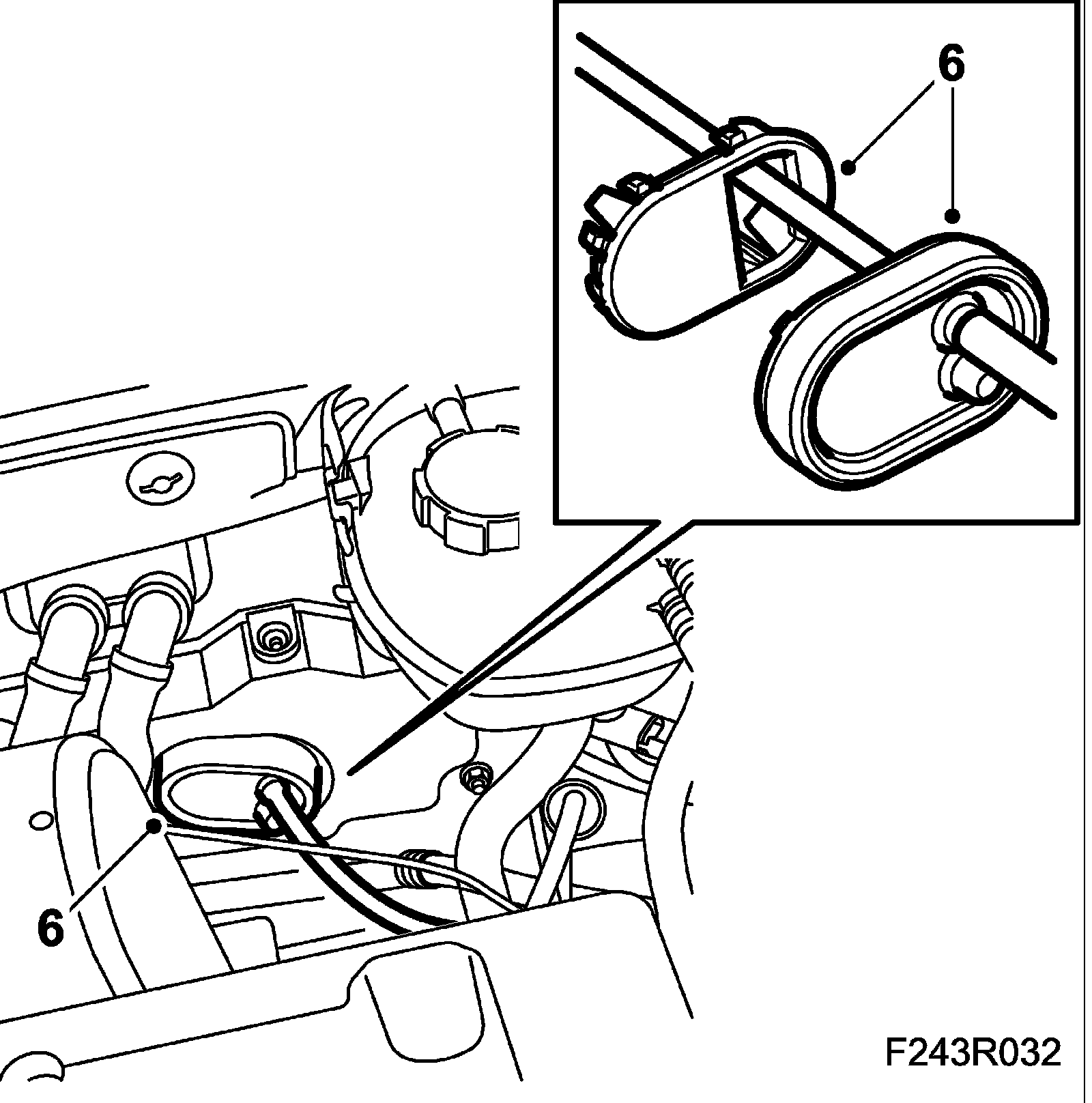 6

6

F243R032