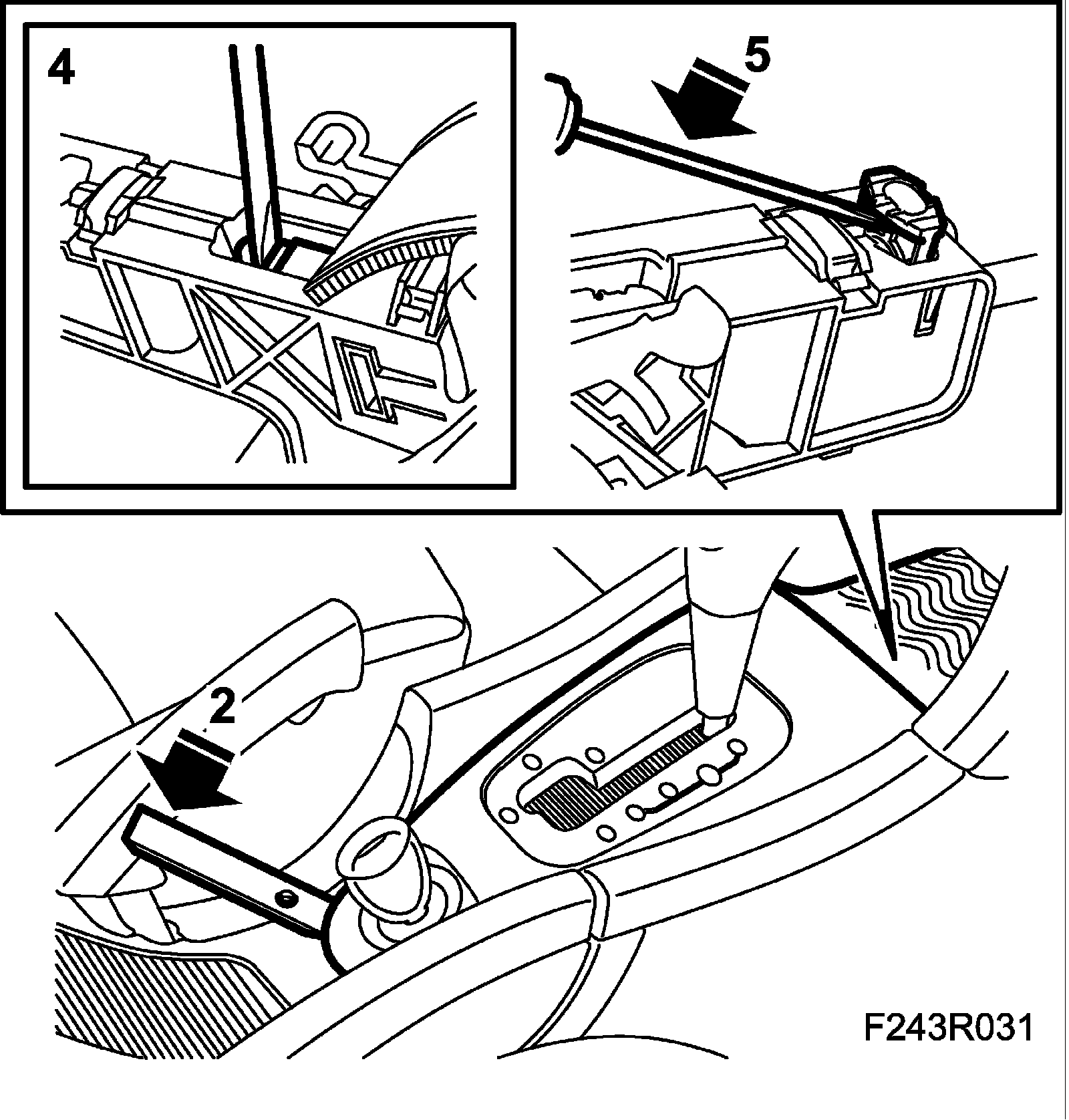 4

5

2

F243R031