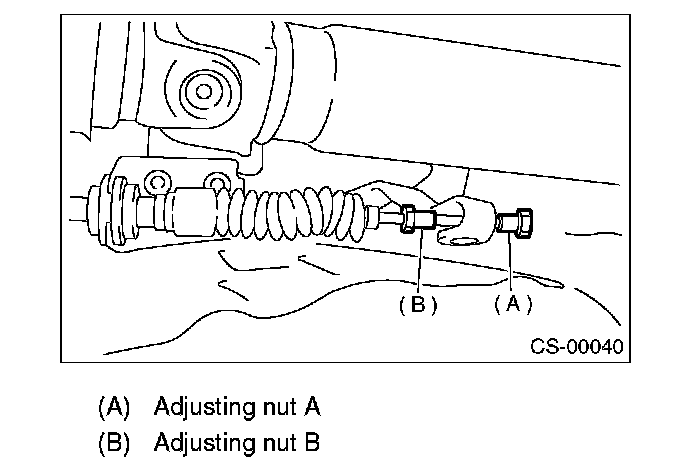 (B)
(A)
CS-00040

(A) Adjusting nut A
(B) Adjusting nut B