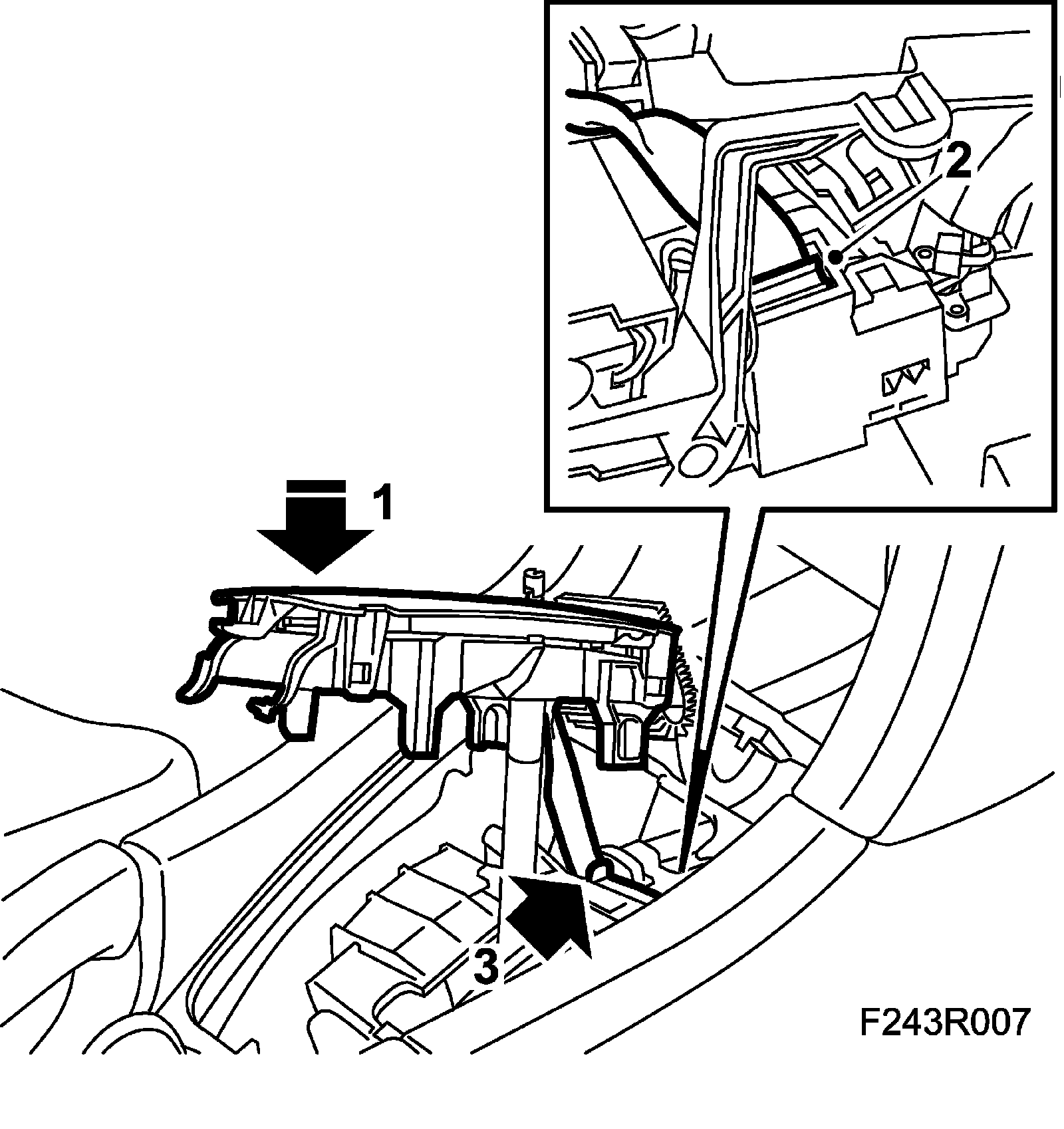 2

1

3

F243R007