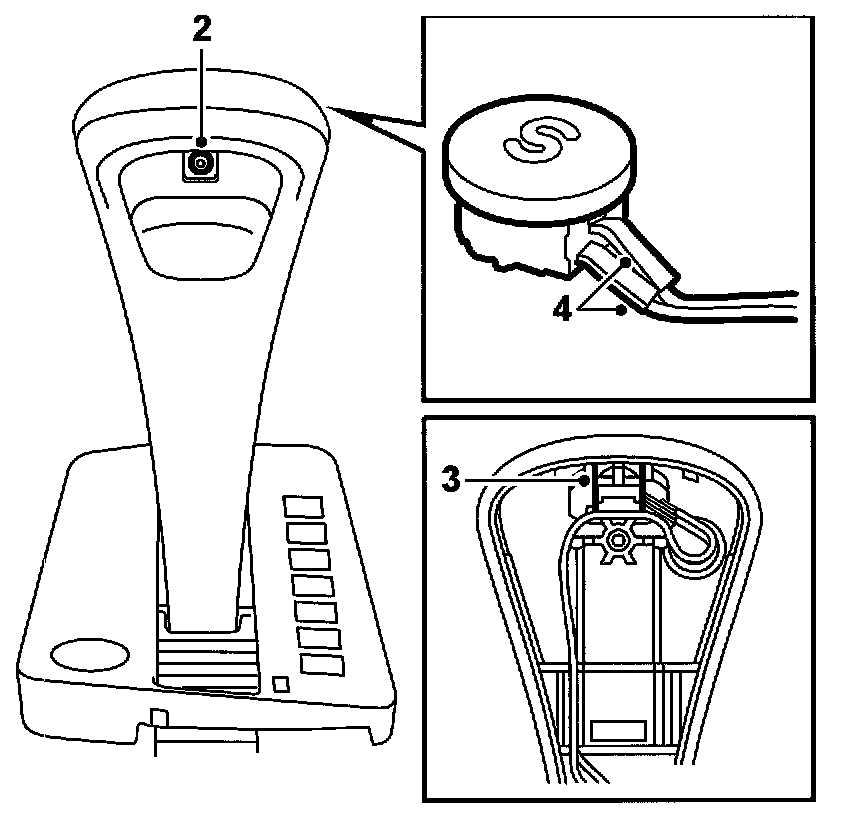 2
S
4
3